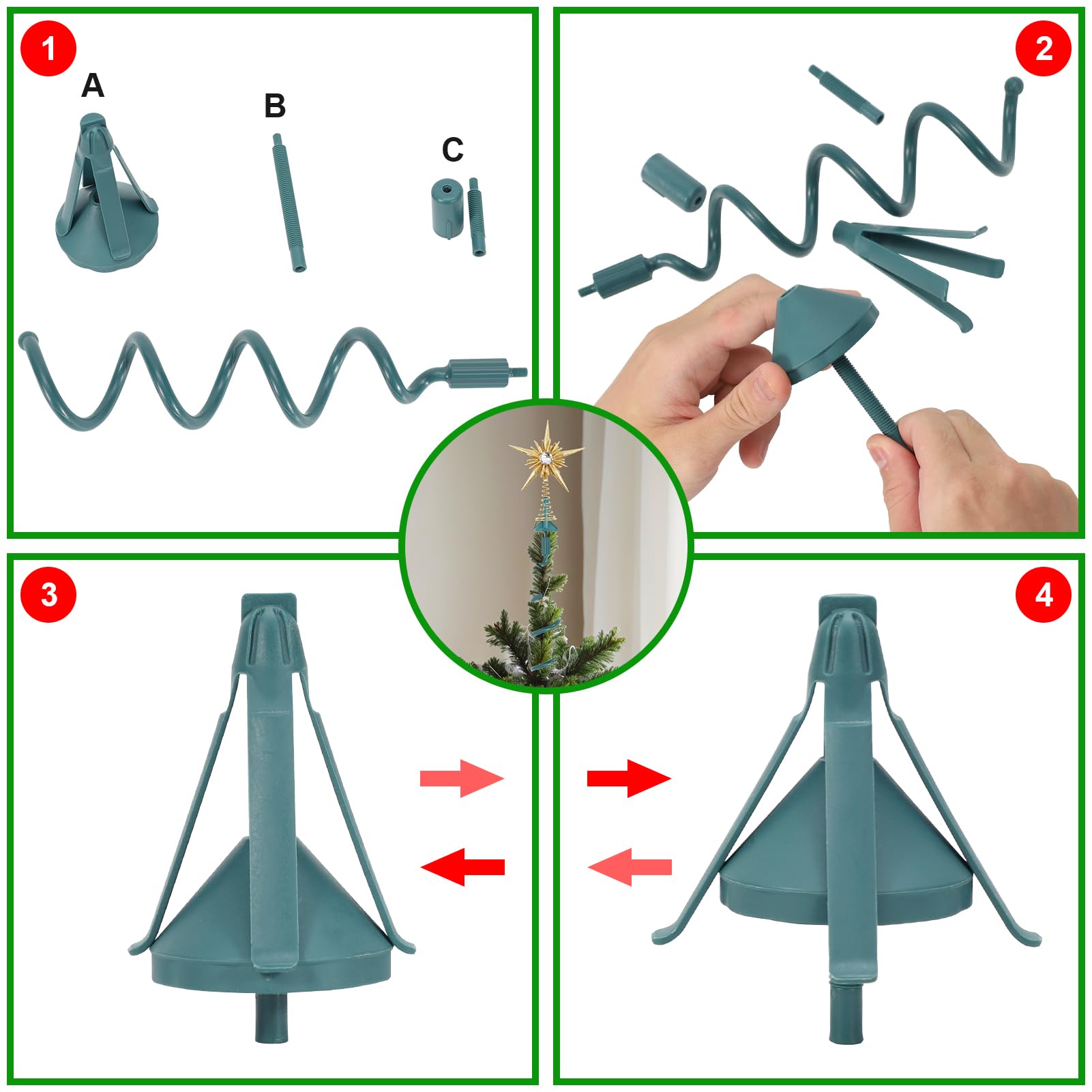 1
A
B
C
2
3
4