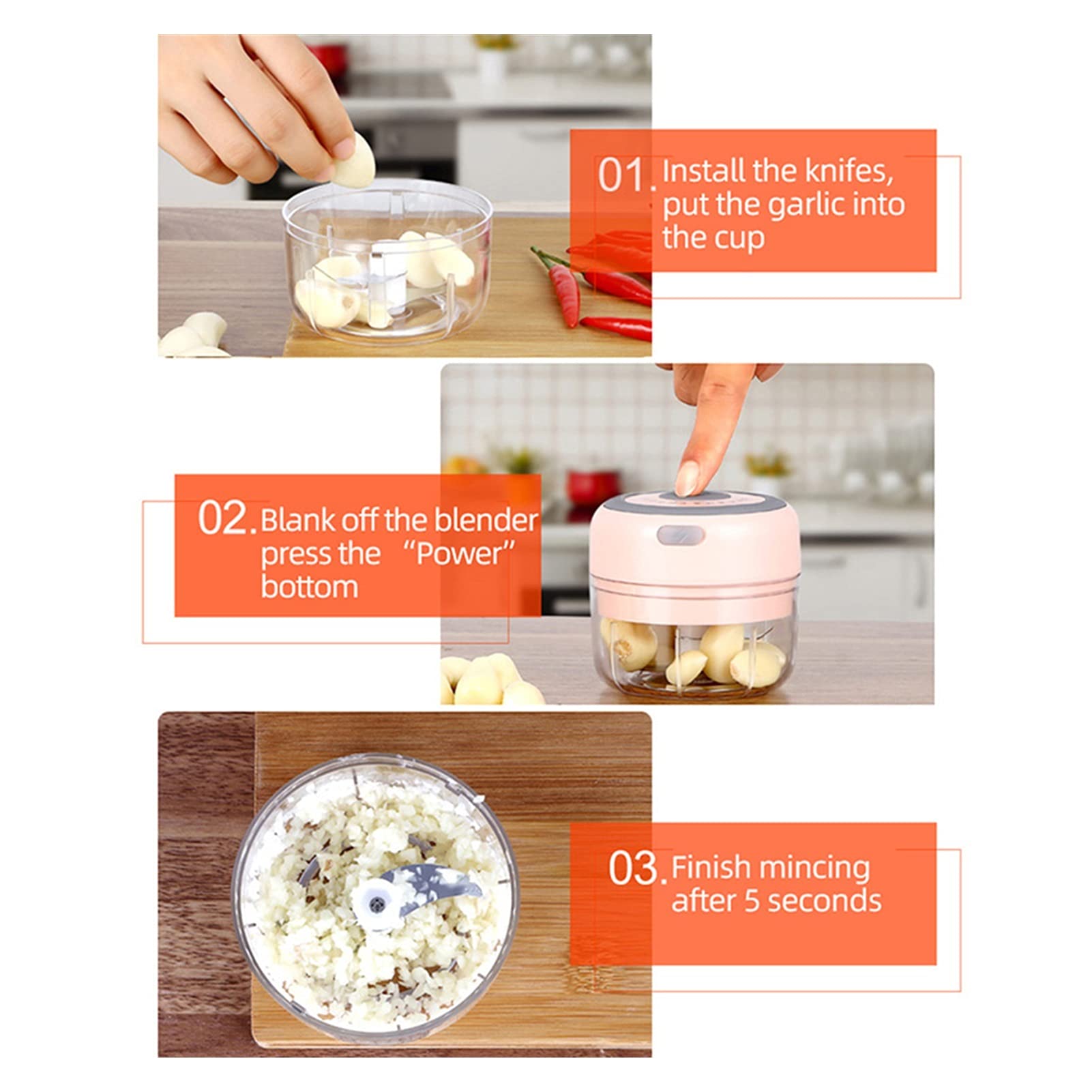 01. Install the knifes, put the garlic into the cup

02. Blank off the blender press the “Power” bottom

03. Finish mincing after 5 seconds