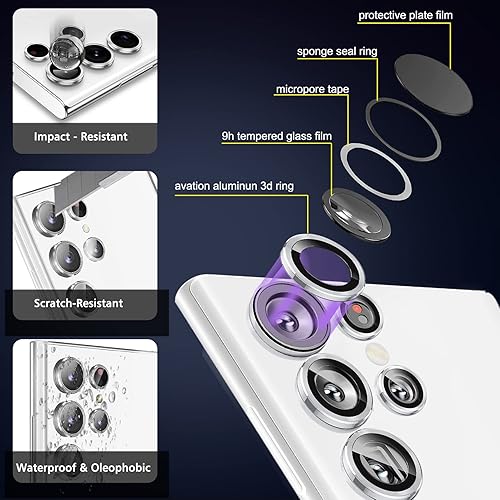 Impact - Resistant

Scratch-Resistant

Waterproof & Oleophobic

protective plate film

sponge seal ring

micropore tape

9h tempered glass film

avation aluminun 3d ring