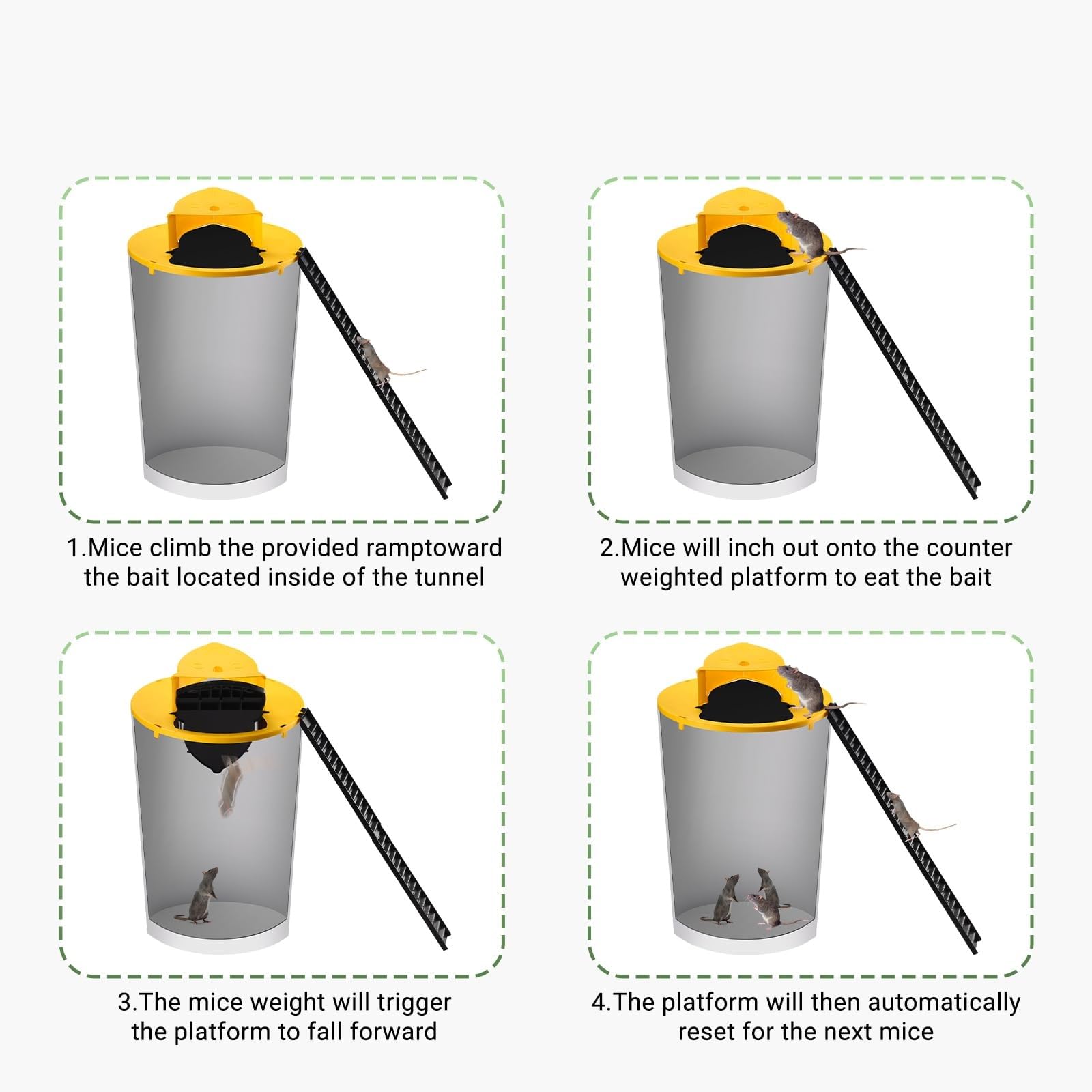 1.Mice climb the provided ramptoward the bait located inside of the tunnel

2.Mice will inch out onto the counter weighted platform to eat the bait

3.The mice weight will trigger the platform to fall forward

4.The platform will then automatically reset for the next mice