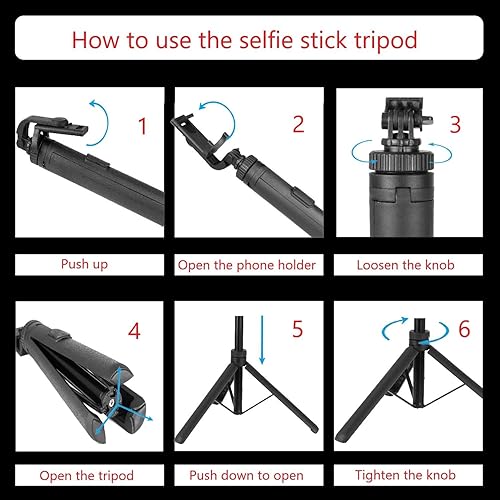 How to use the selfie stick tripod

1

Push up

2

Open the phone holder

3

Loosen the knob

4

Open the tripod

5

Push down to open

6

Tighten the knob