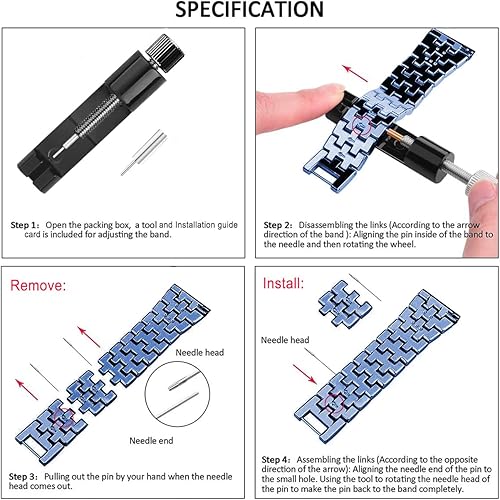 SPECIFICATION

Step 1: Open the packing box, a tool and Installation guide card is included for adjusting the band.

Step 2: Disassembling the links (According to the arrow direction of the band ): Aligning the pin inside of the band to the needle and then rotating the wheel.

Remove:

Needle head

Needle end

Step 3: Pulling out the pin by your hand when the needle head comes out.

Install:

Needle head

Step 4: Assembling the links (According to the opposite direction of the arrow): Aligning the needle end of the pin to the small hole. Using the tool to rotating the needle head of the pin to make the pin back to the band completely.