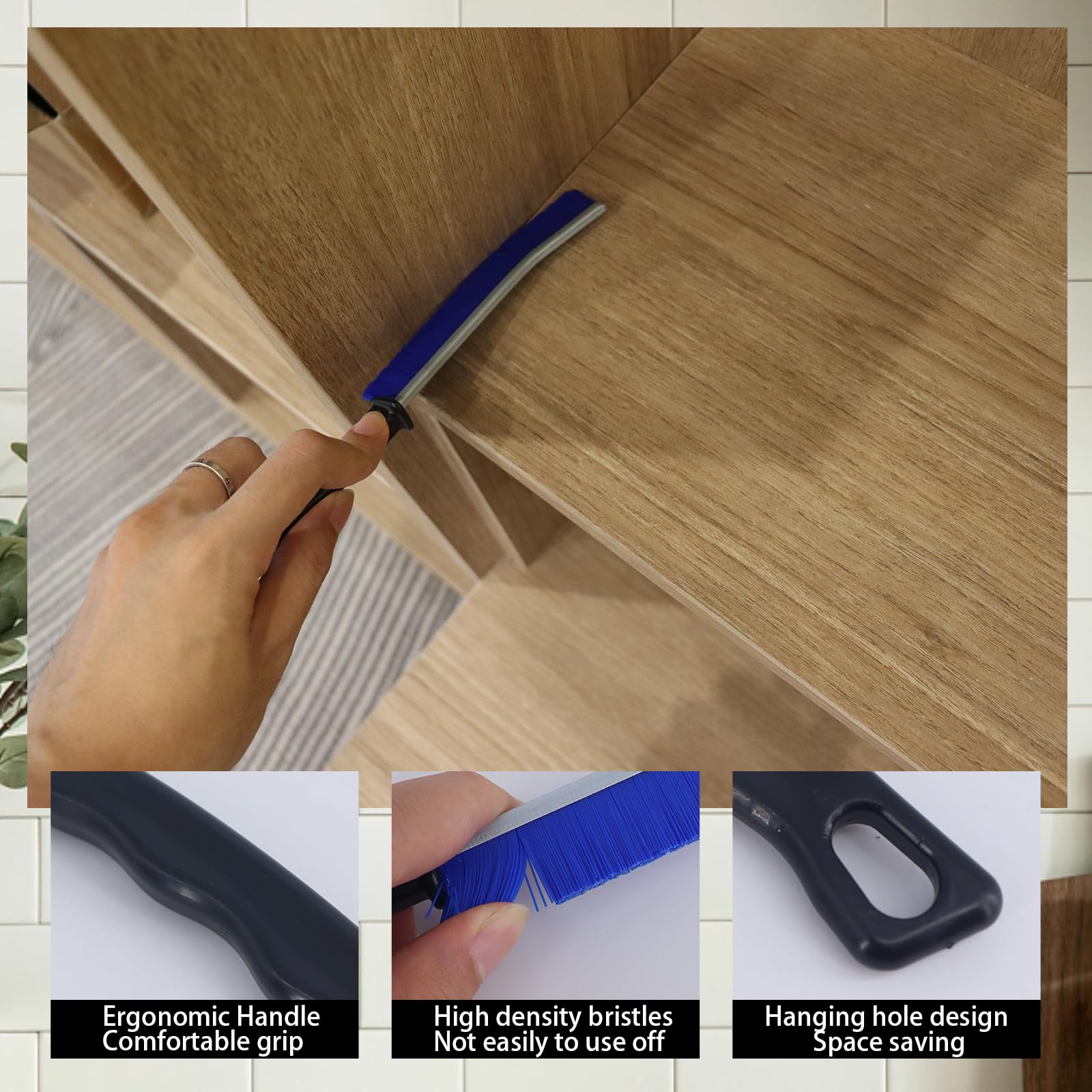 Ergonomic Handle
Comfortable grip

High density bristles
Not easily to use off

Hanging hole design
Space saving