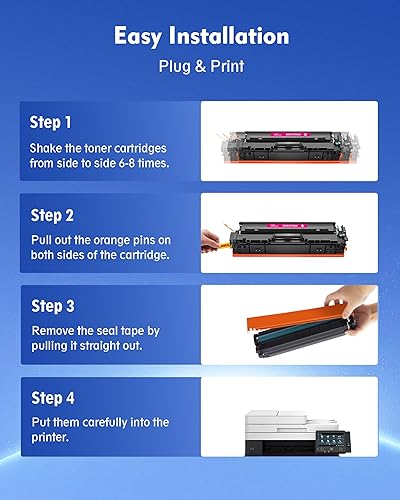 Easy Installation

Plug & Print

Step 1

Shake the toner cartridges from side to side 6-8 times.

Step 2

Pull out the orange pins on both sides of the cartridge.

Step 3

Remove the seal tape by pulling it straight out.

Step 4

Put them carefully into the printer.