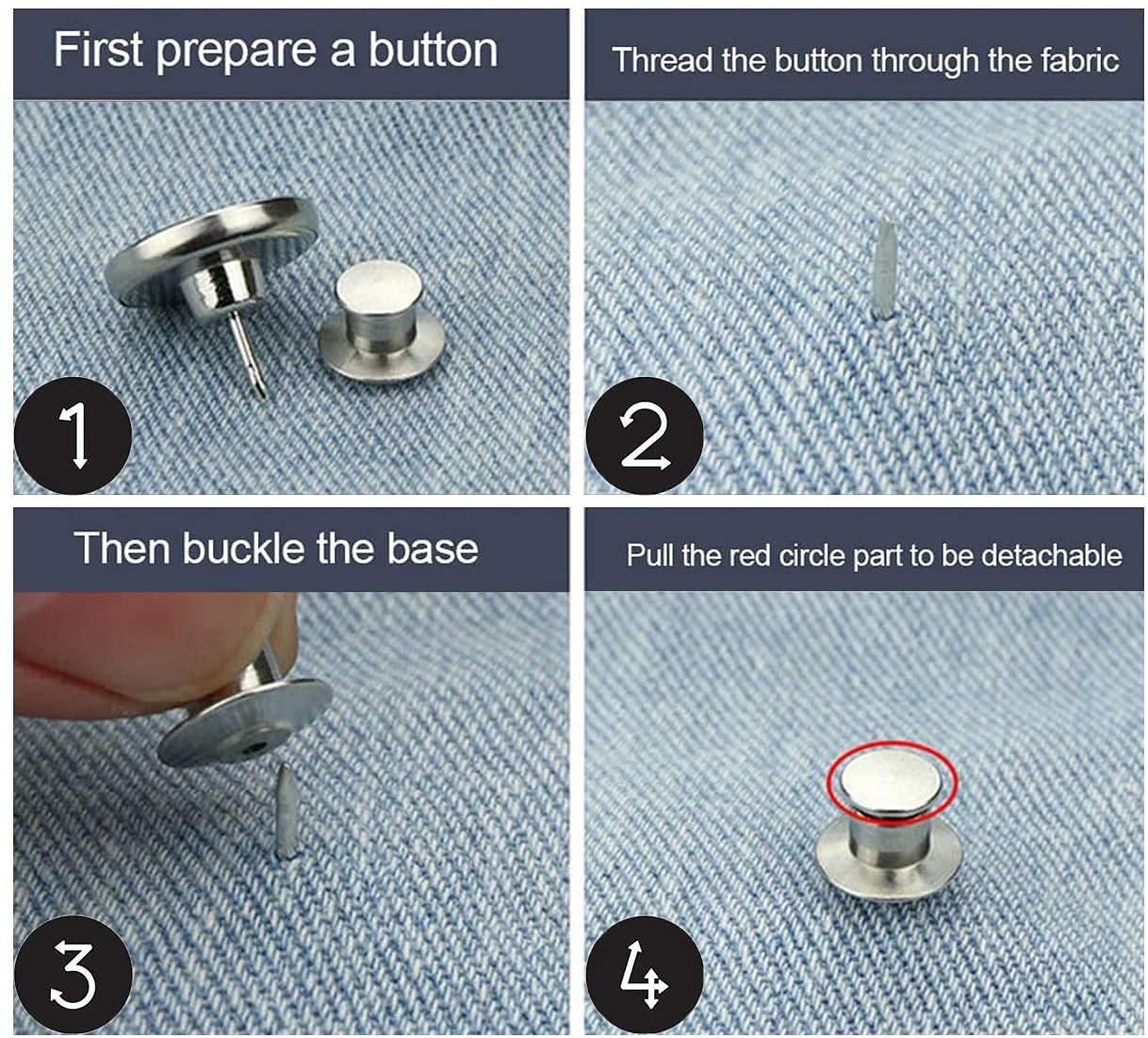 First prepare a button

1

Thread the button through the fabric

2

Then buckle the base

3

Pull the red circle part to be detachable

4