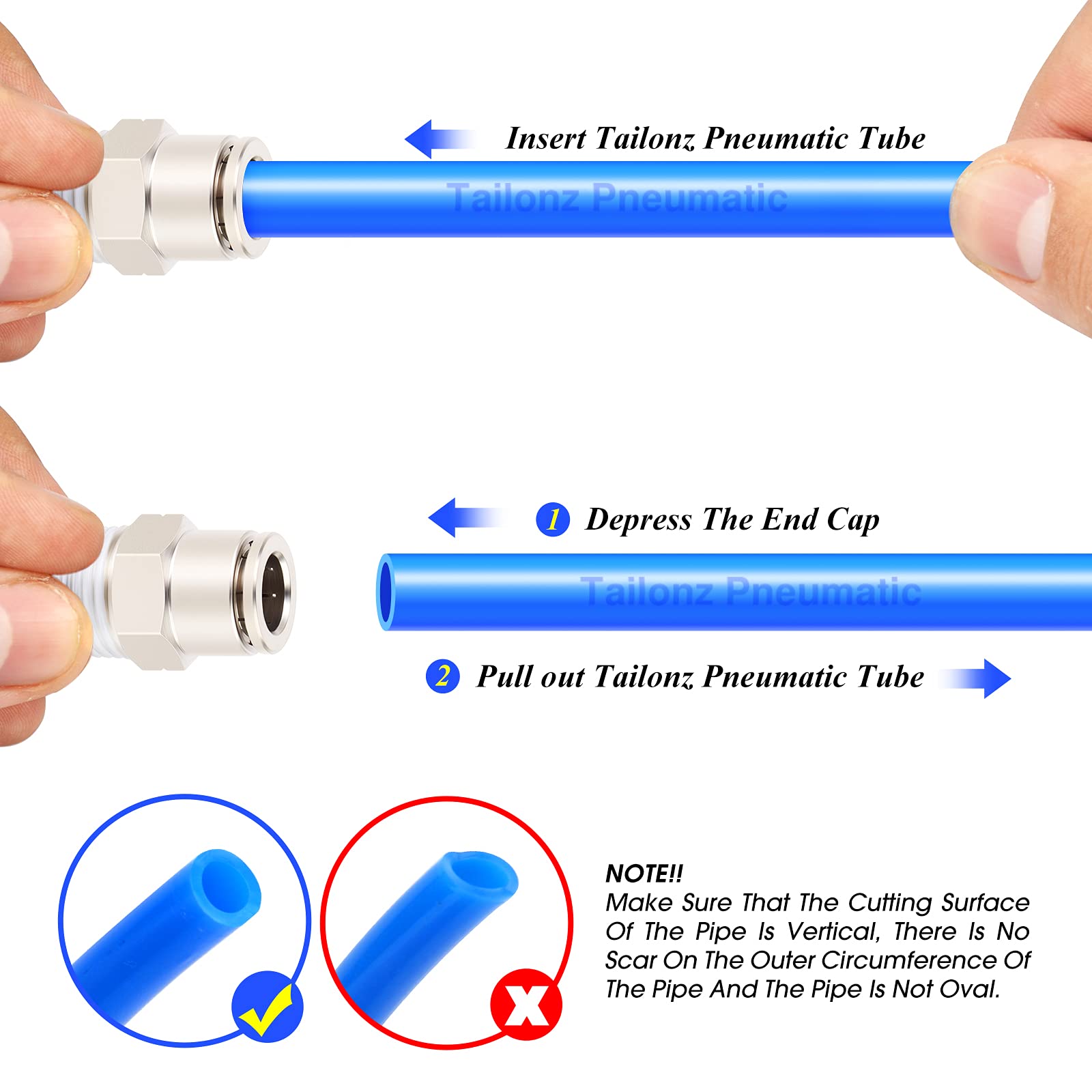 Insert Tailonz Pneumatic Tube

Tailonz Pneumatic

1 Depress The End Cap

Tailonz Pneumatic

2 Pull out Tailonz Pneumatic Tube

NOTE!!
Make Sure That The Cutting Surface Of The Pipe Is Vertical, There Is No Scar On The Outer Circumference Of The Pipe And The Pipe Is Not Oval.