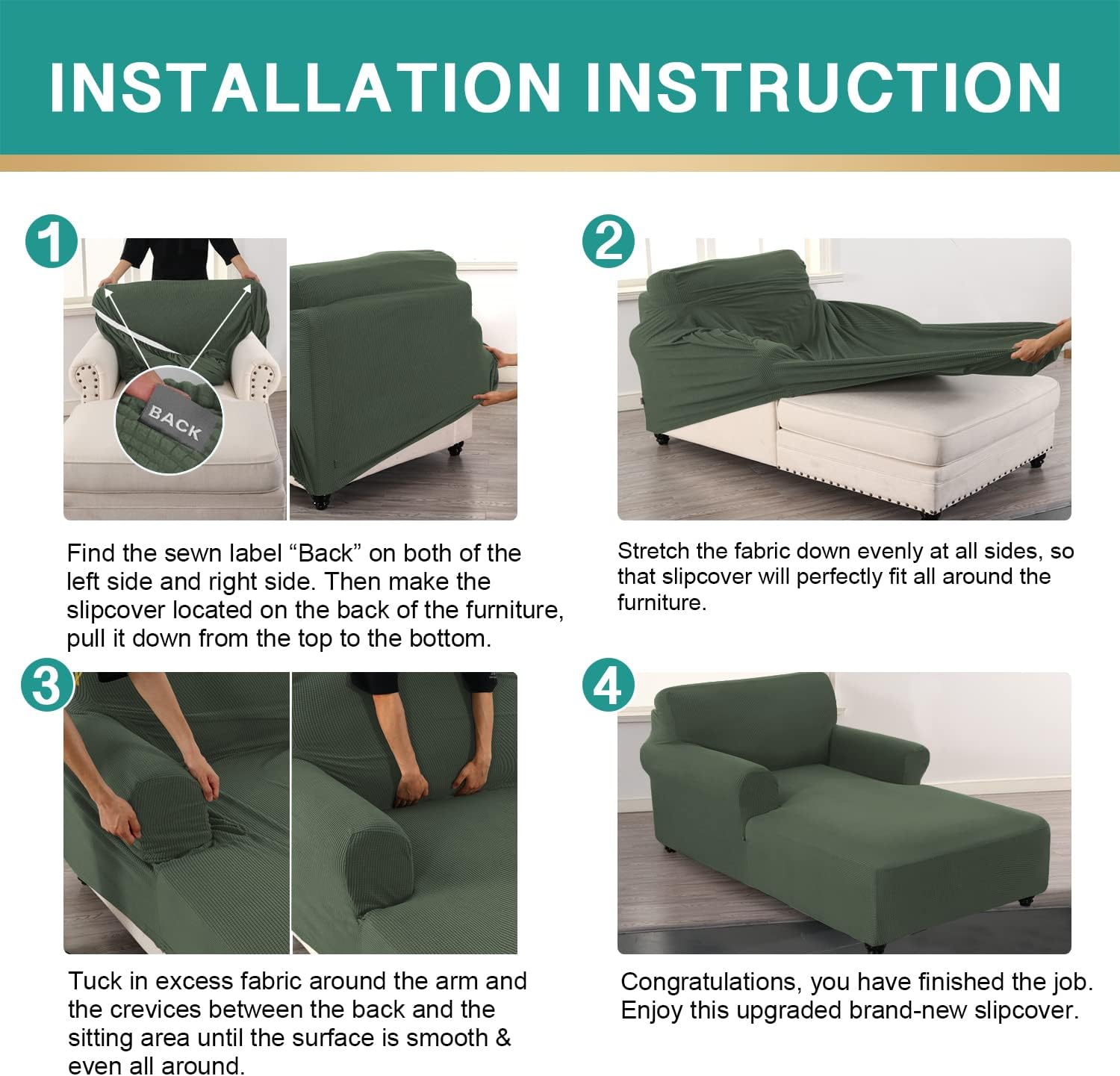 INSTALLATION INSTRUCTION

1

BACK

Find the sewn label “Back” on both of the left side and right side. Then make the slipcover located on the back of the furniture, pull it down from the top to the bottom.

2

Stretch the fabric down evenly at all sides, so that slipcover will perfectly fit all around the furniture.

3

Tuck in excess fabric around the arm and the crevices between the back and the sitting area until the surface is smooth & even all around.

4

Congratulations, you have finished the job. Enjoy this upgraded brand-new slipcover.