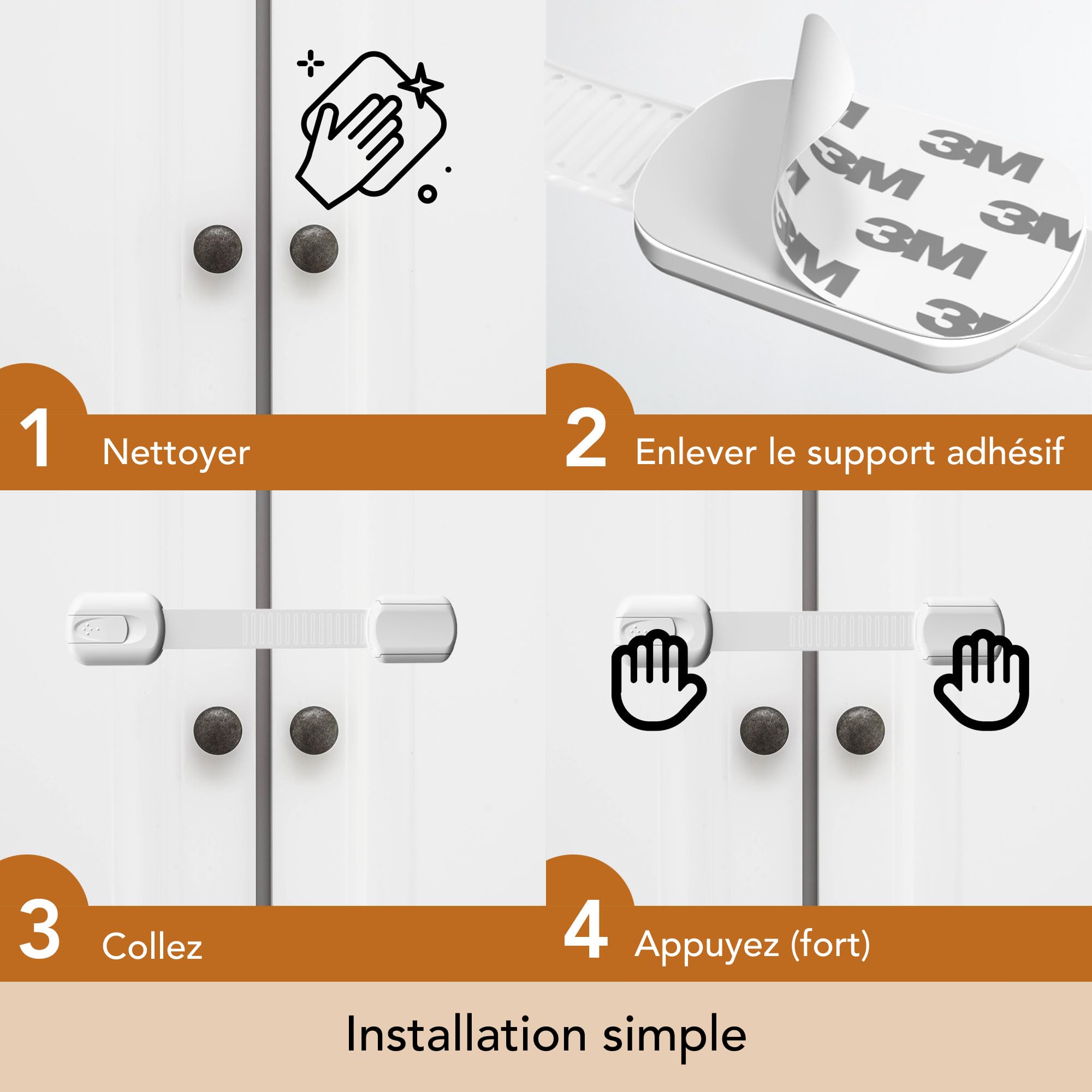 3M 3M 3M 3M 3M 3M

1 Nettoyer

2 Enlever le support adhésif

3 Collez

4 Appuyez (fort)

Installation simple