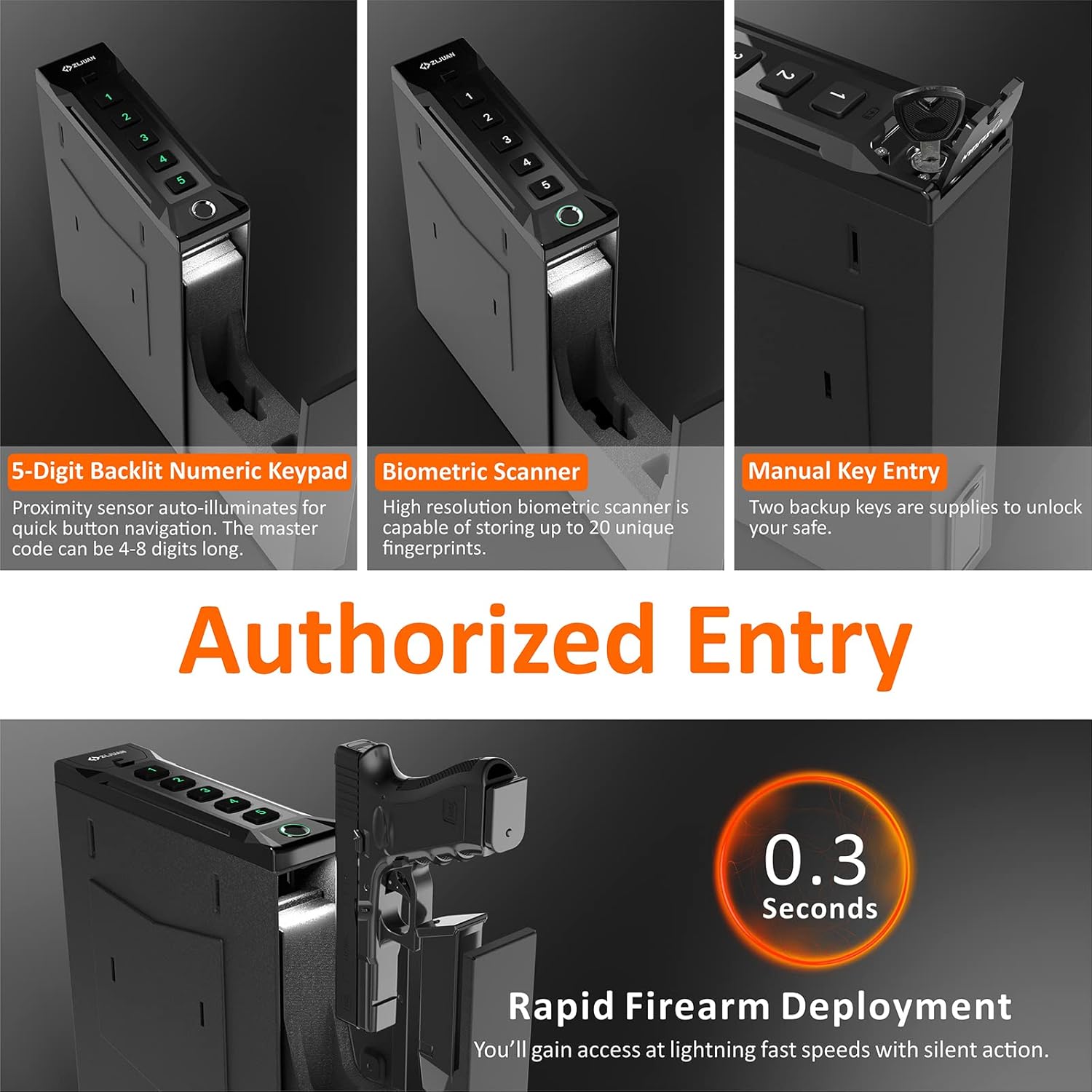 ZLJUAN
1
2
3
4
5

5-Digit Backlit Numeric Keypad
Proximity sensor auto-illuminates for quick button navigation. The master code can be 4-8 digits long.

ZLJUAN
1
2
3
4
5

Biometric Scanner
High resolution biometric scanner is capable of storing up to 20 unique fingerprints.

2
1

Manual Key Entry
Two backup keys are supplies to unlock your safe.

Authorized Entry

ZLJUAN
1
2
3
4
5

0.3
Seconds

Rapid Firearm Deployment
You'll gain access at lightning fast speeds with silent action.