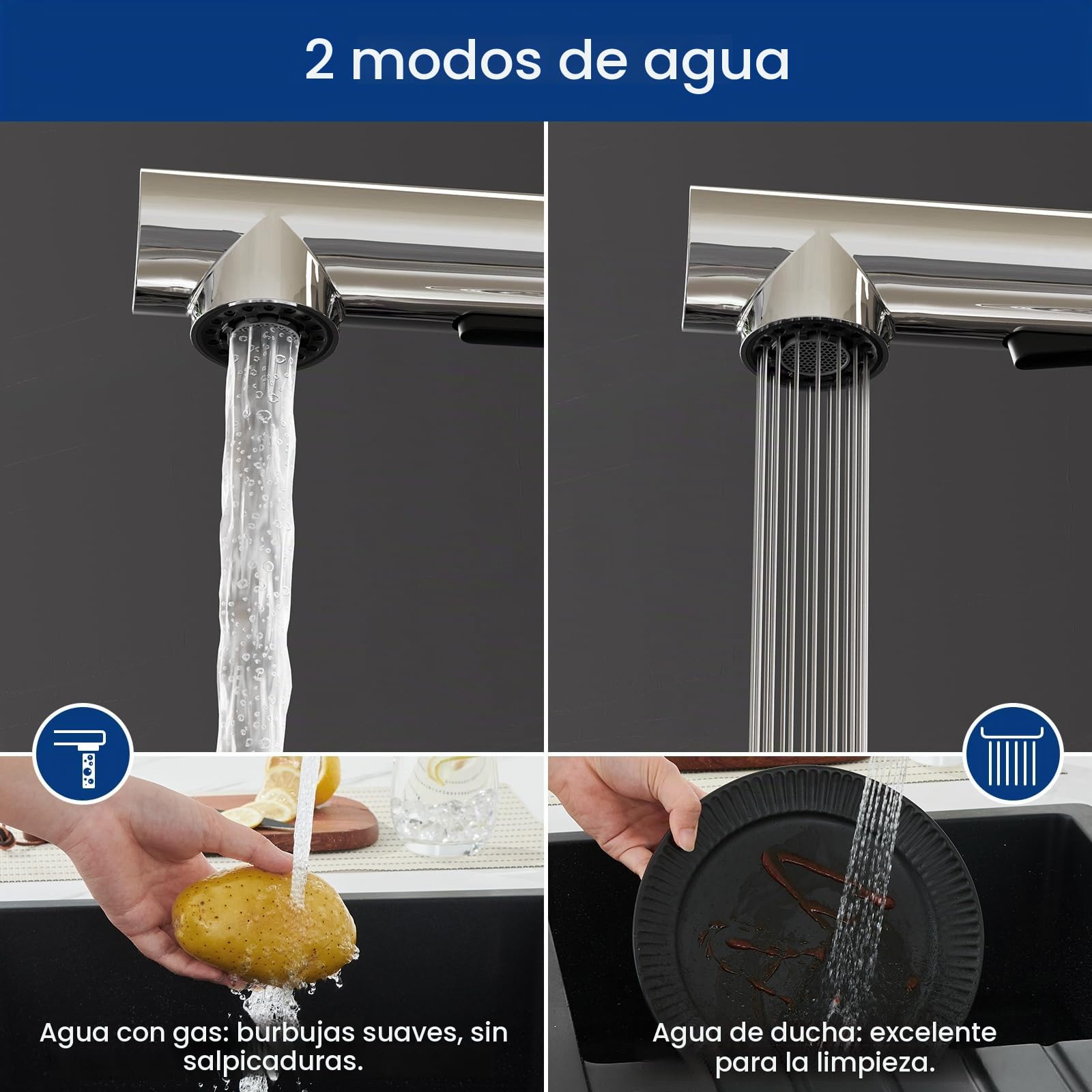 2 modos de agua

Agua con gas: burbujas suaves, sin salpicaduras.

Agua de ducha: excelente para la limpieza.