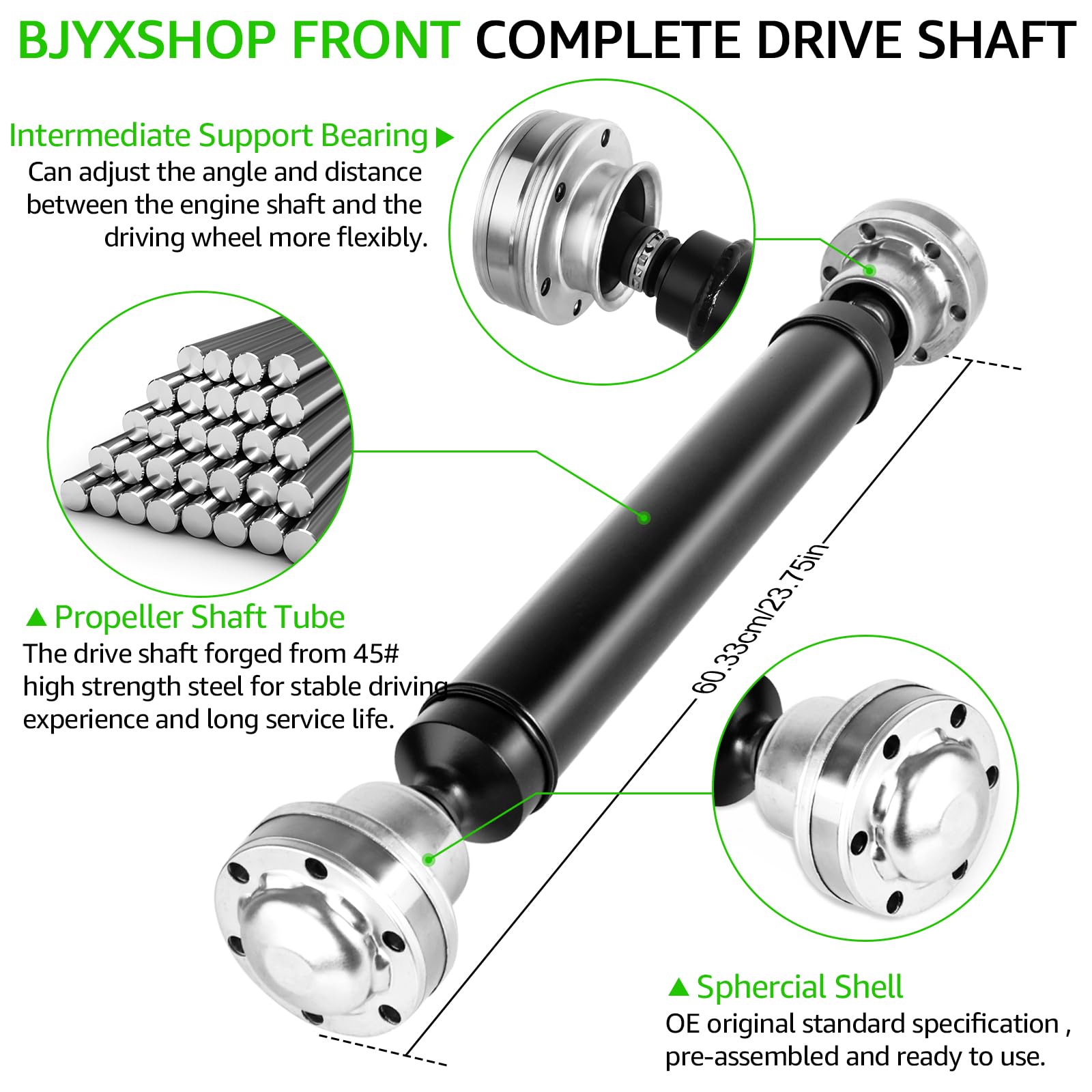 BJYXSHOP FRONT COMPLETE DRIVE SHAFT

Intermediate Support Bearing ▶
Can adjust the angle and distance between the engine shaft and the driving wheel more flexibly.

▲ Propeller Shaft Tube
The drive shaft forged from 45# high strength steel for stable driving experience and long service life.

60.33cm/23.75in

▲ Sphercial Shell
OE original standard specification , pre-assembled and ready to use.