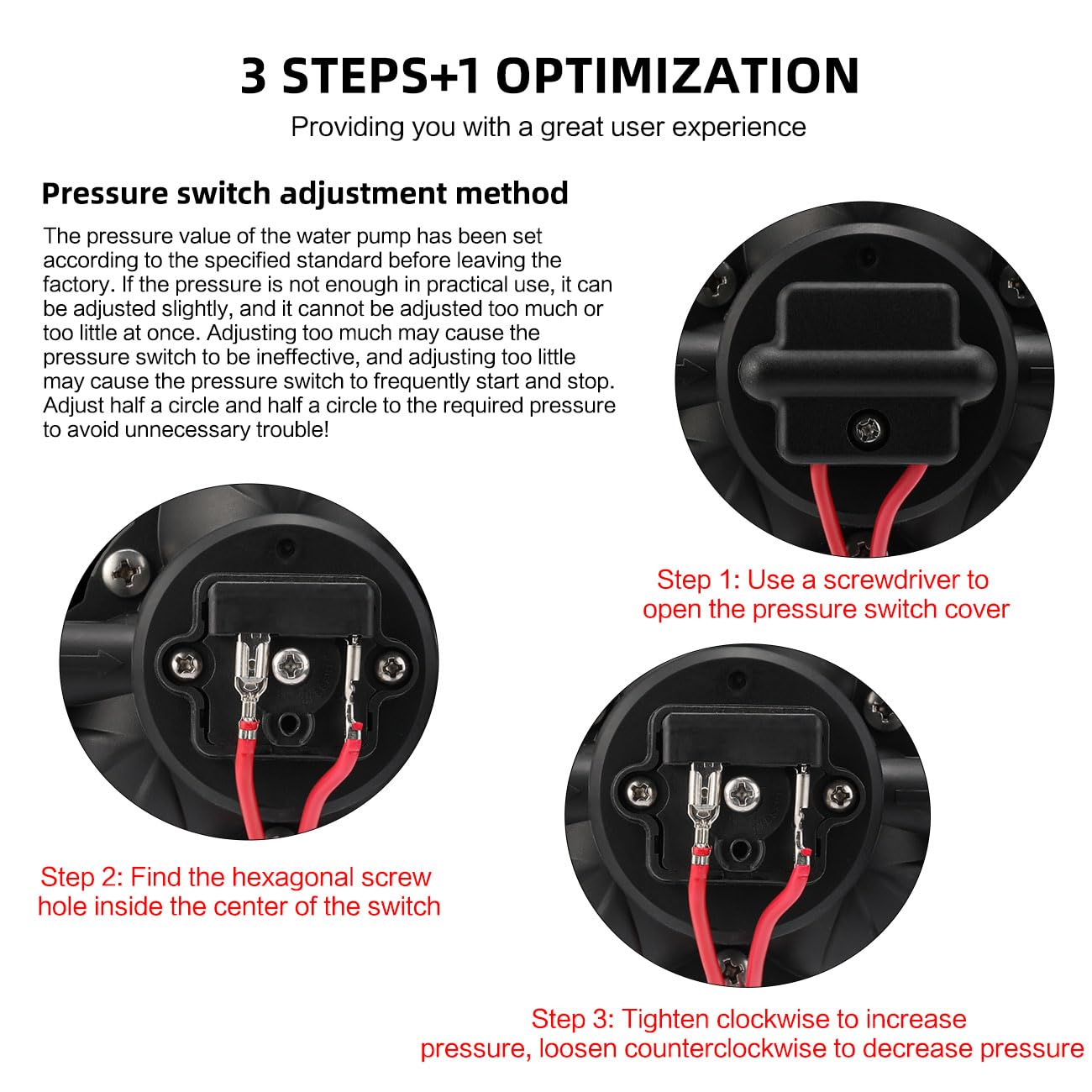 3 STEPS+1 OPTIMIZATION

Providing you with a great user experience

Pressure switch adjustment method

The pressure value of the water pump has been set according to the specified standard before leaving the factory. If the pressure is not enough in practical use, it can be adjusted slightly, and it cannot be adjusted too much or too little at once. Adjusting too much may cause the pressure switch to be ineffective, and adjusting too little may cause the pressure switch to frequently start and stop. Adjust half a circle and half a circle to the required pressure to avoid unnecessary trouble!

Step 1: Use a screwdriver to open the pressure switch cover

Step 2: Find the hexagonal screw hole inside the center of the switch

Step 3: Tighten clockwise to increase pressure, loosen counterclockwise to decrease pressure