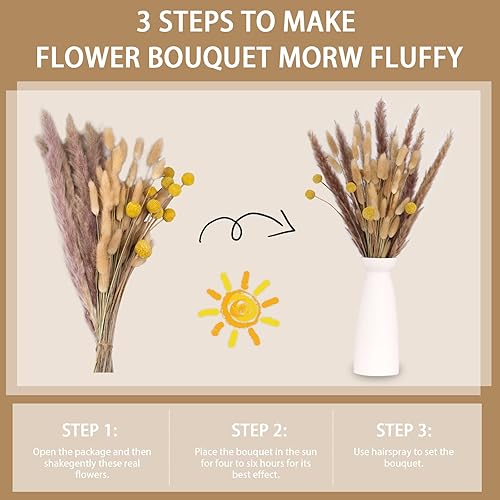 3 STEPS TO MAKE FLOWER BOUQUET MORW FLUFFY

STEP 1:
Open the package and then shakegently these real flowers.

STEP 2:
Place the bouquet in the sun for four to six hours for its best effect.

STEP 3:
Use hairspray to set the bouquet.