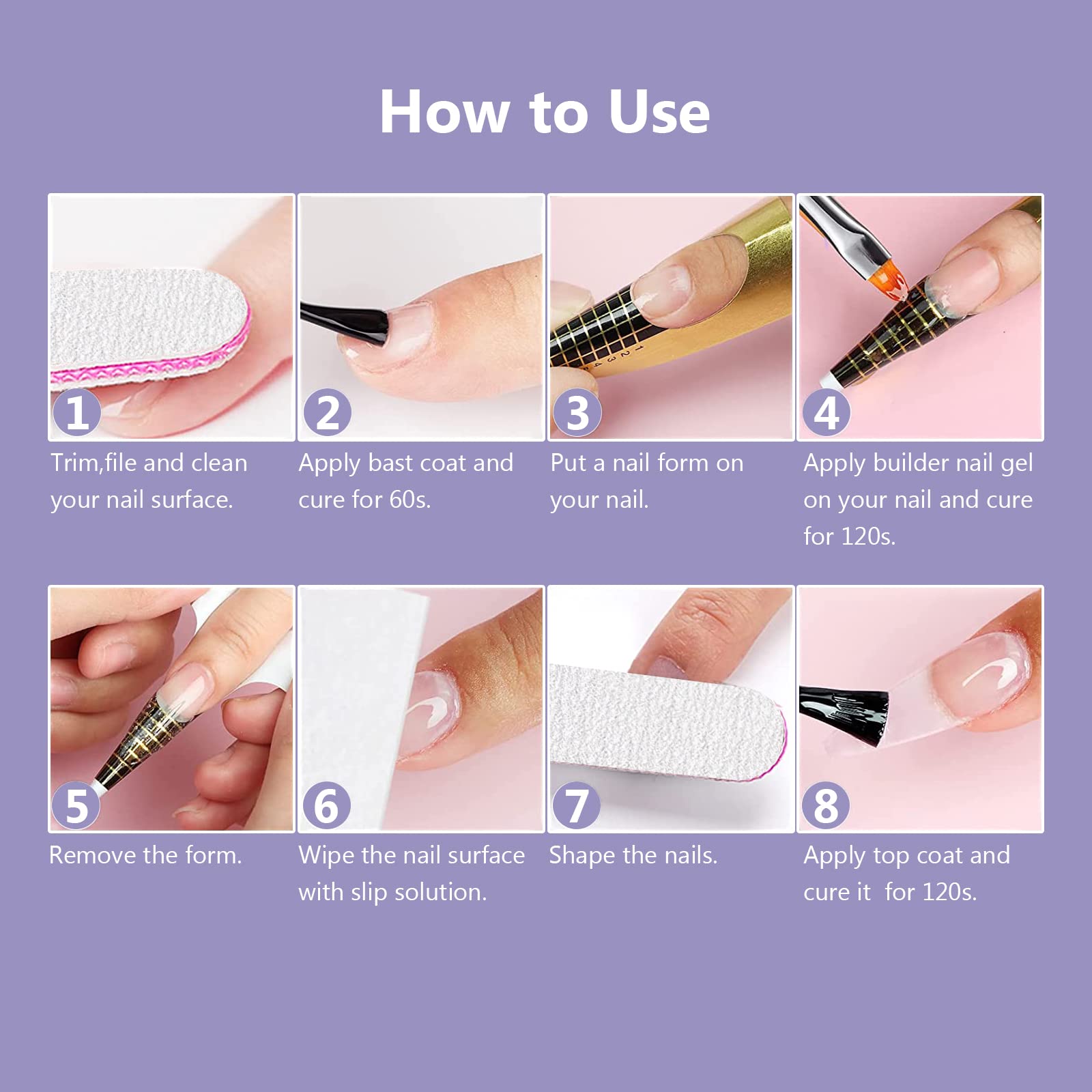 How to Use

1
Trim,file and clean your nail surface.

2
Apply bast coat and cure for 60s.

3
Put a nail form on your nail.

4
Apply builder nail gel on your nail and cure for 120s.

5
Remove the form.

6
Wipe the nail surface with slip solution.

7
Shape the nails.

8
Apply top coat and cure it  for 120s.