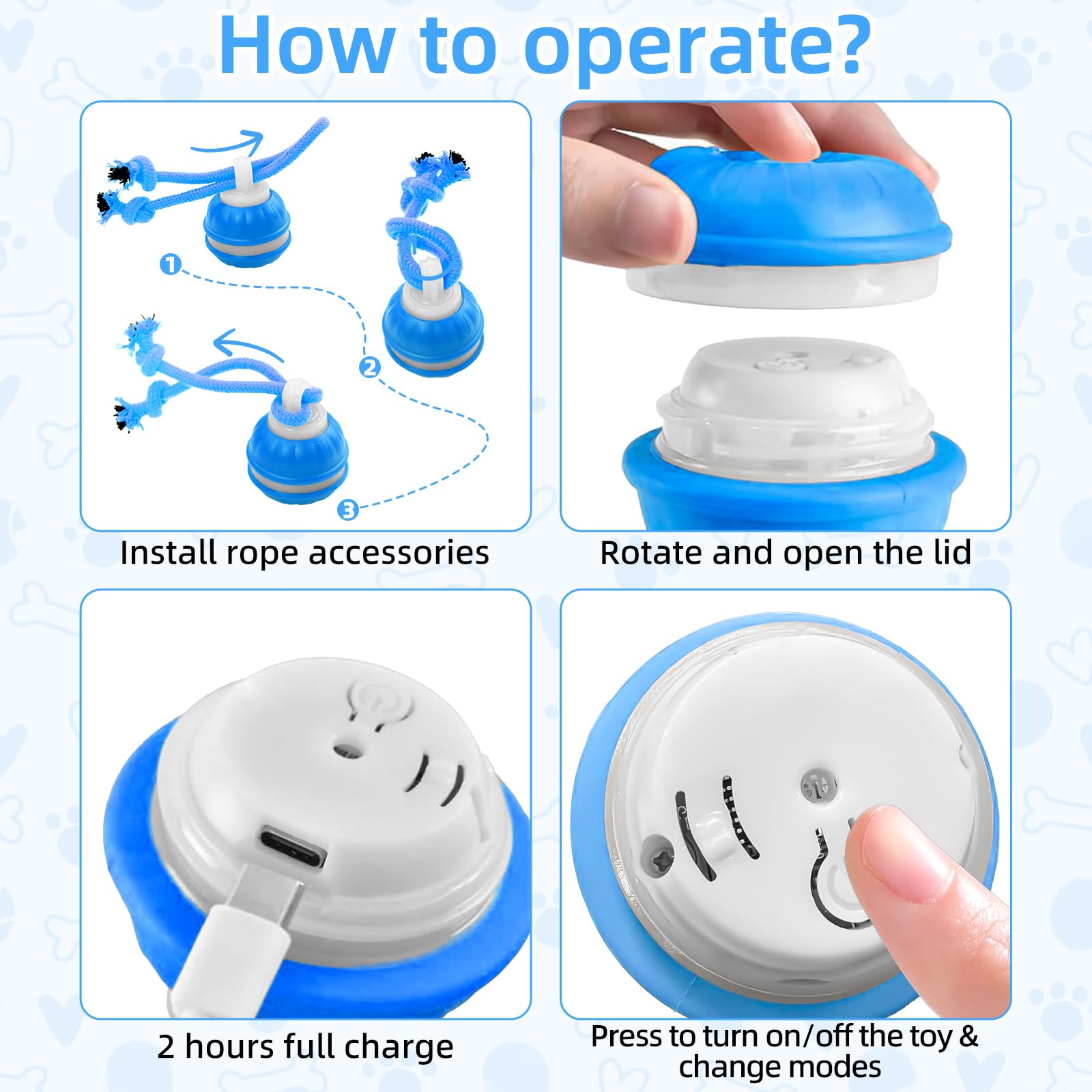 How to operate?

1
2
3

Install rope accessories

Rotate and open the lid

2 hours full charge

Press to turn on/off the toy & change modes