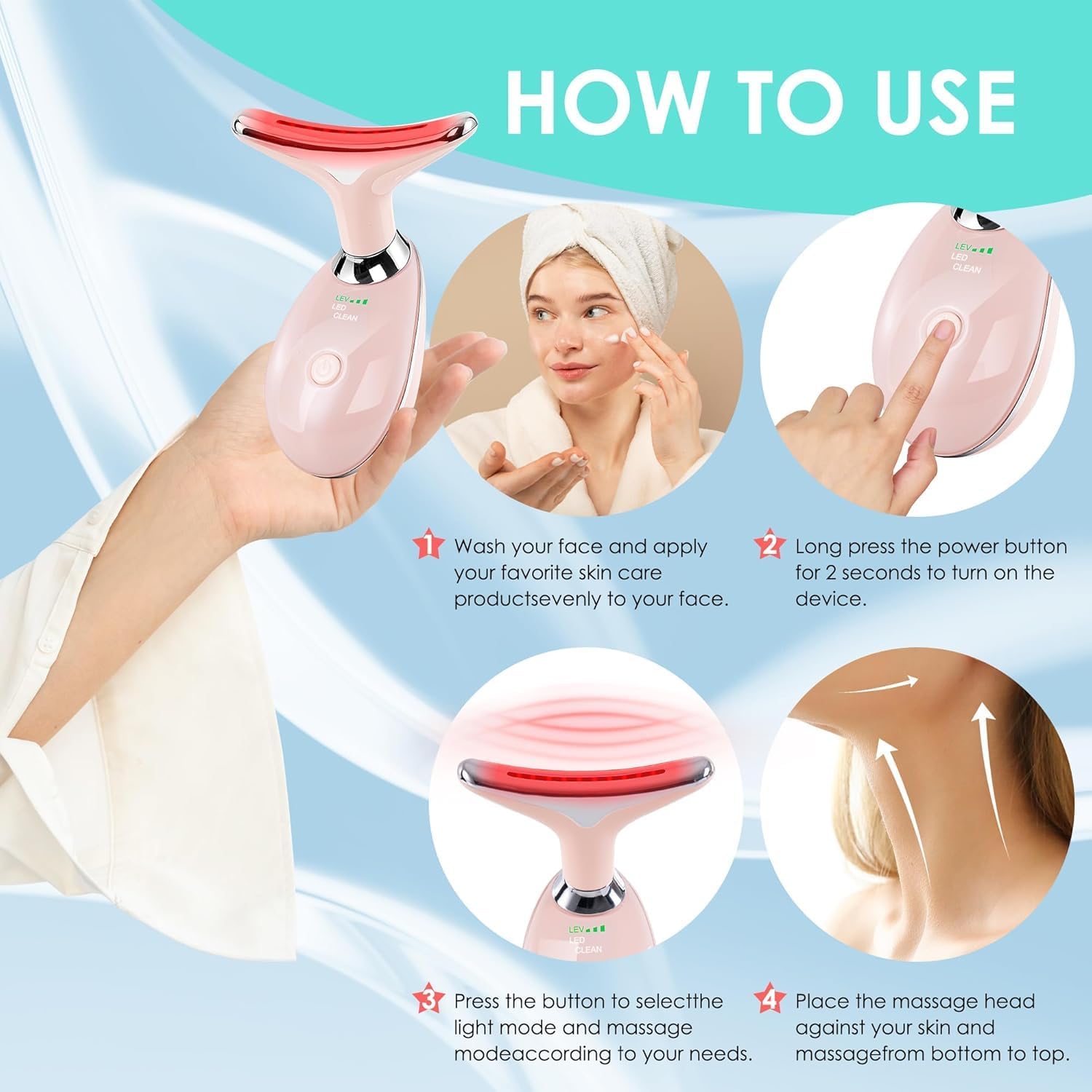 HOW TO USE

LEV
LED
CLEAN

LEV
LED
CLEAN

1 Wash your face and apply your favorite skin care productsevenly to your face.

2 Long press the power button for 2 seconds to turn on the device.

LEV
LED
CLEAN

3 Press the button to selectthe light mode and massage modeaccording to your needs.

4 Place the massage head against your skin and massagefrom bottom to top.