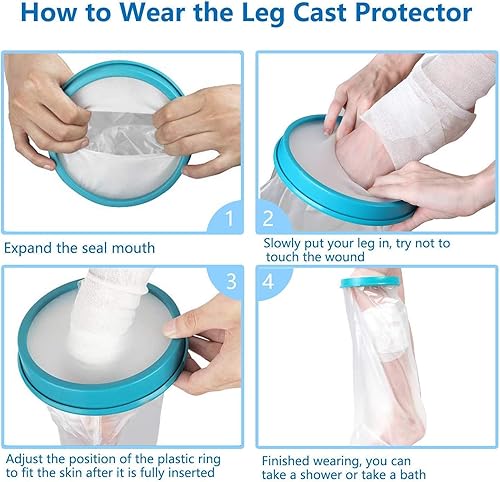 How to Wear the Leg Cast Protector

1

Expand the seal mouth

2

Slowly put your leg in, try not to touch the wound

3

Adjust the position of the plastic ring to fit the skin after it is fully inserted

4

Finished wearing, you can take a shower or take a bath