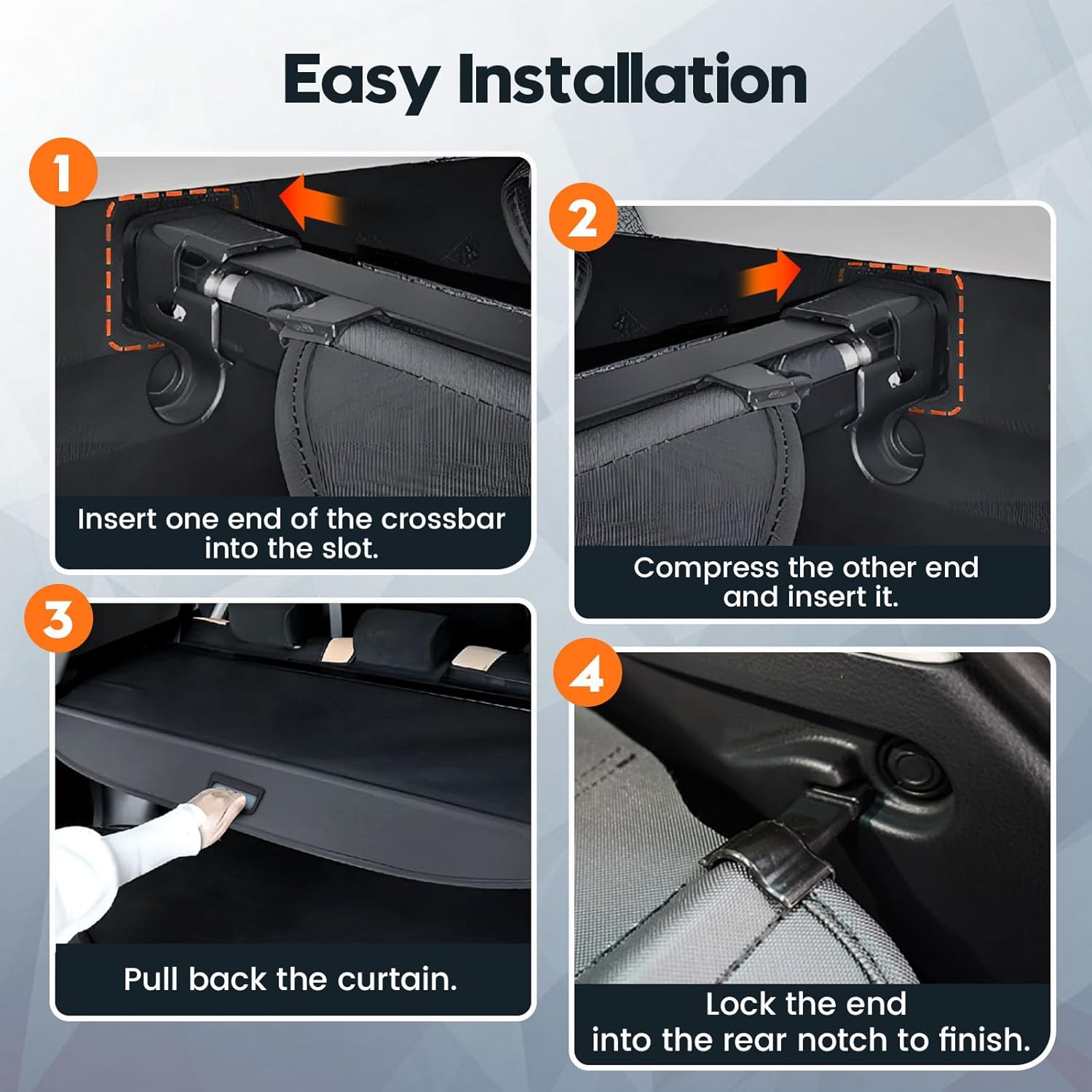 Easy Installation

1

Insert one end of the crossbar into the slot.

2

Compress the other end and insert it.

3

Pull back the curtain.

4

Lock the end into the rear notch to finish.