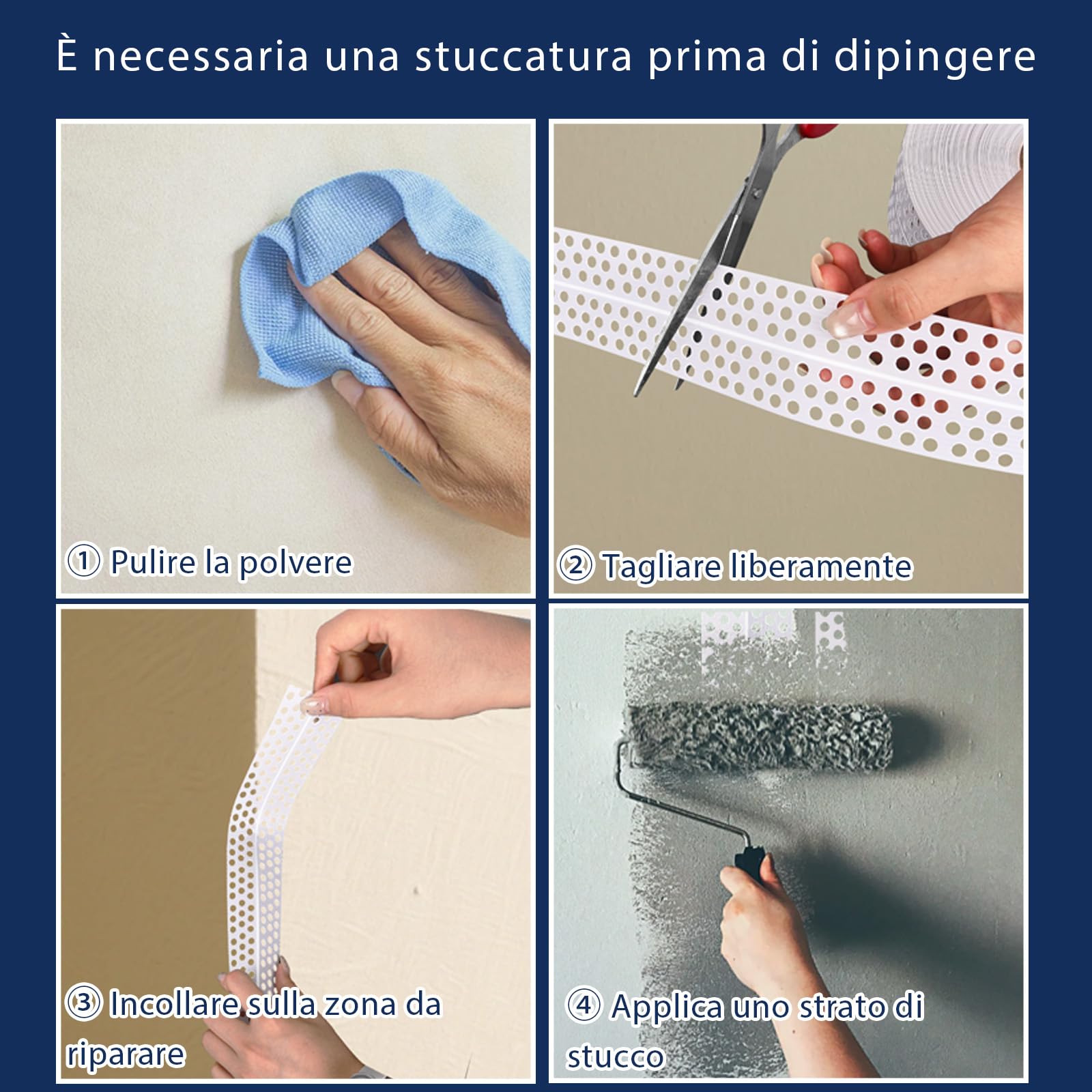 È necessaria una stuccatura prima di dipingere

① Pulire la polvere

② Tagliare liberamente

③ Incollare sulla zona da riparare

④ Applica uno strato di stucco