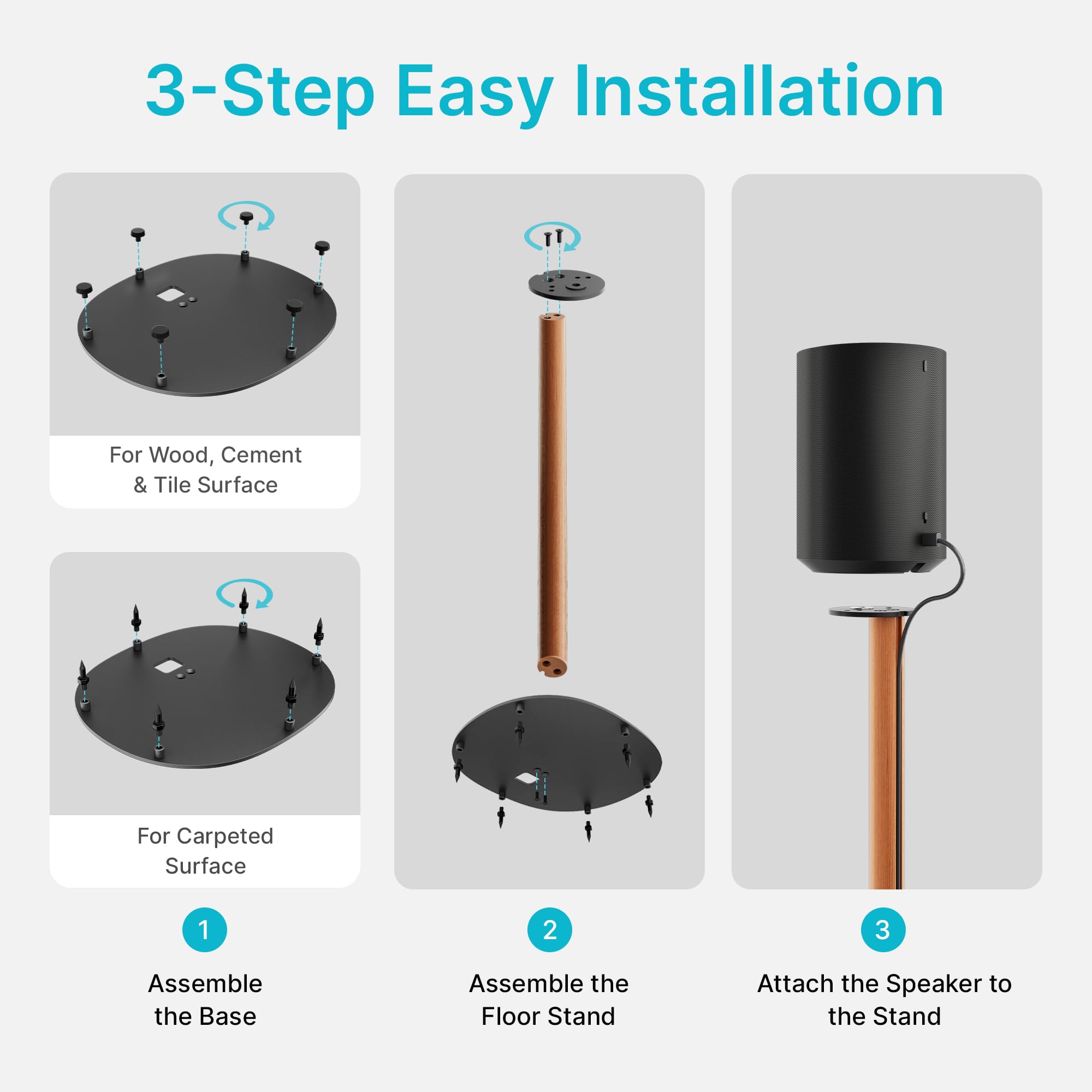 3-Step Easy Installation

For Wood, Cement & Tile Surface

For Carpeted Surface

1

Assemble the Base

2

Assemble the Floor Stand

3

Attach the Speaker to the Stand