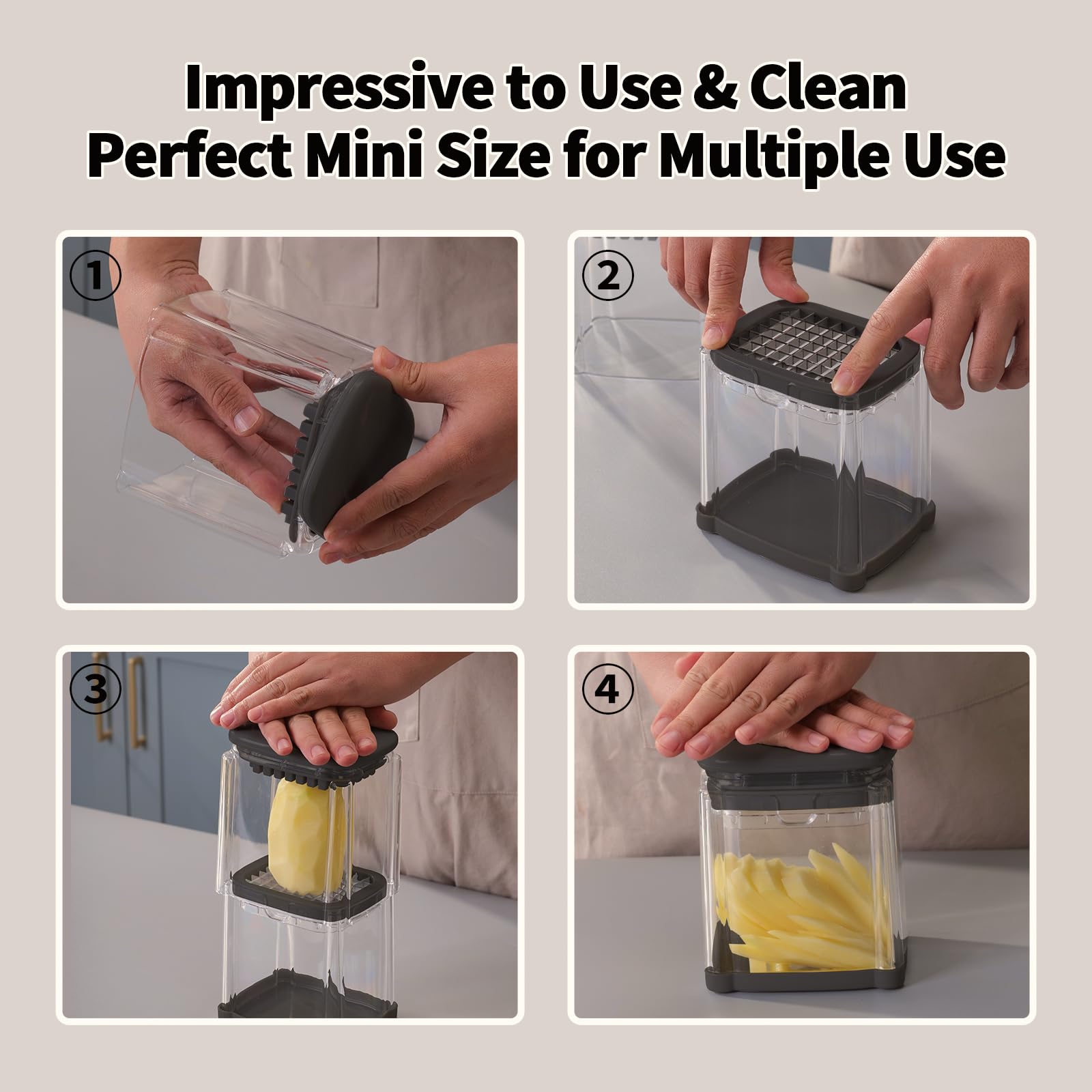 Impressive to Use & Clean
Perfect Mini Size for Multiple Use

①

②

③

④