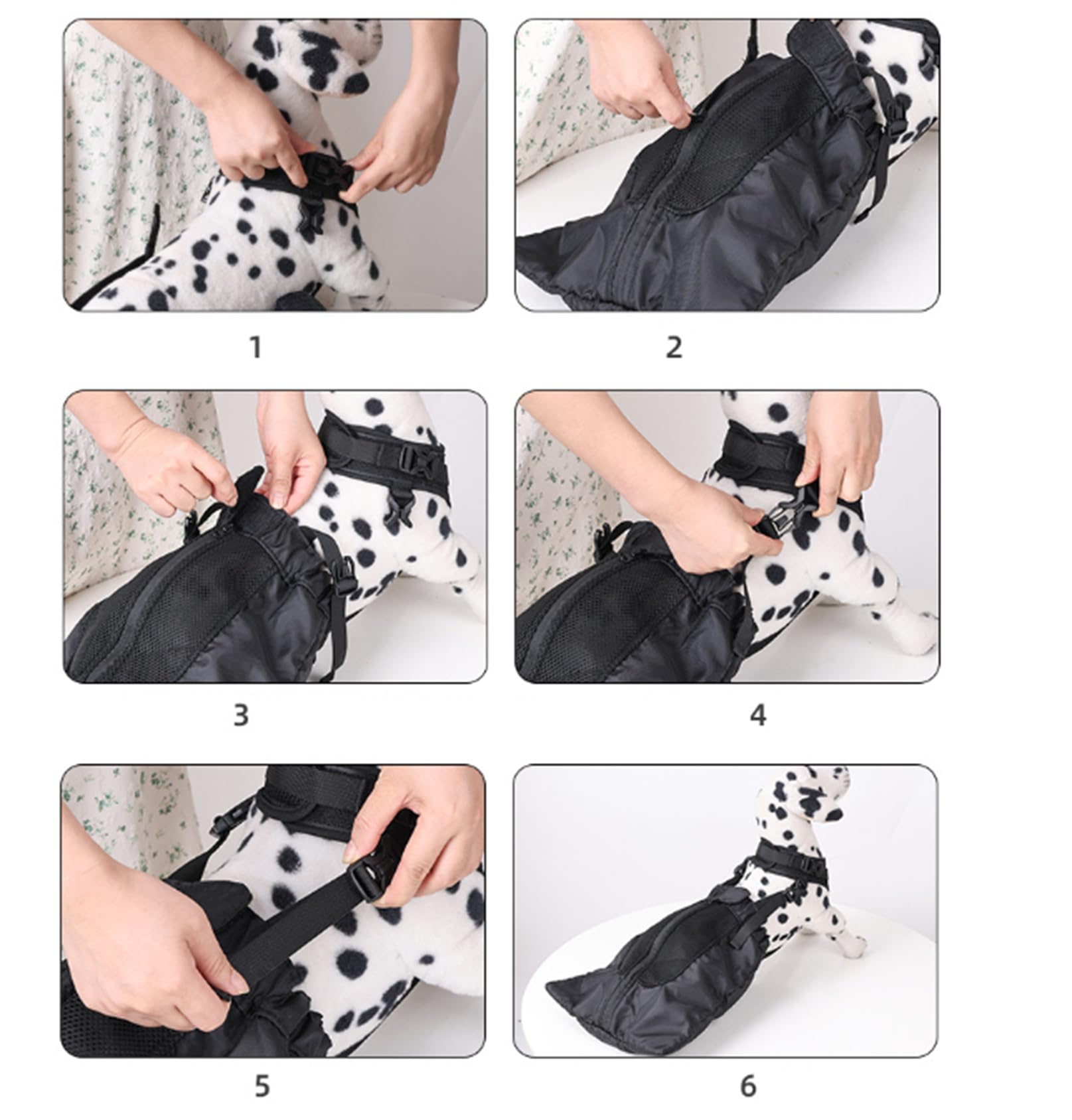 1

2

3

4

5

6