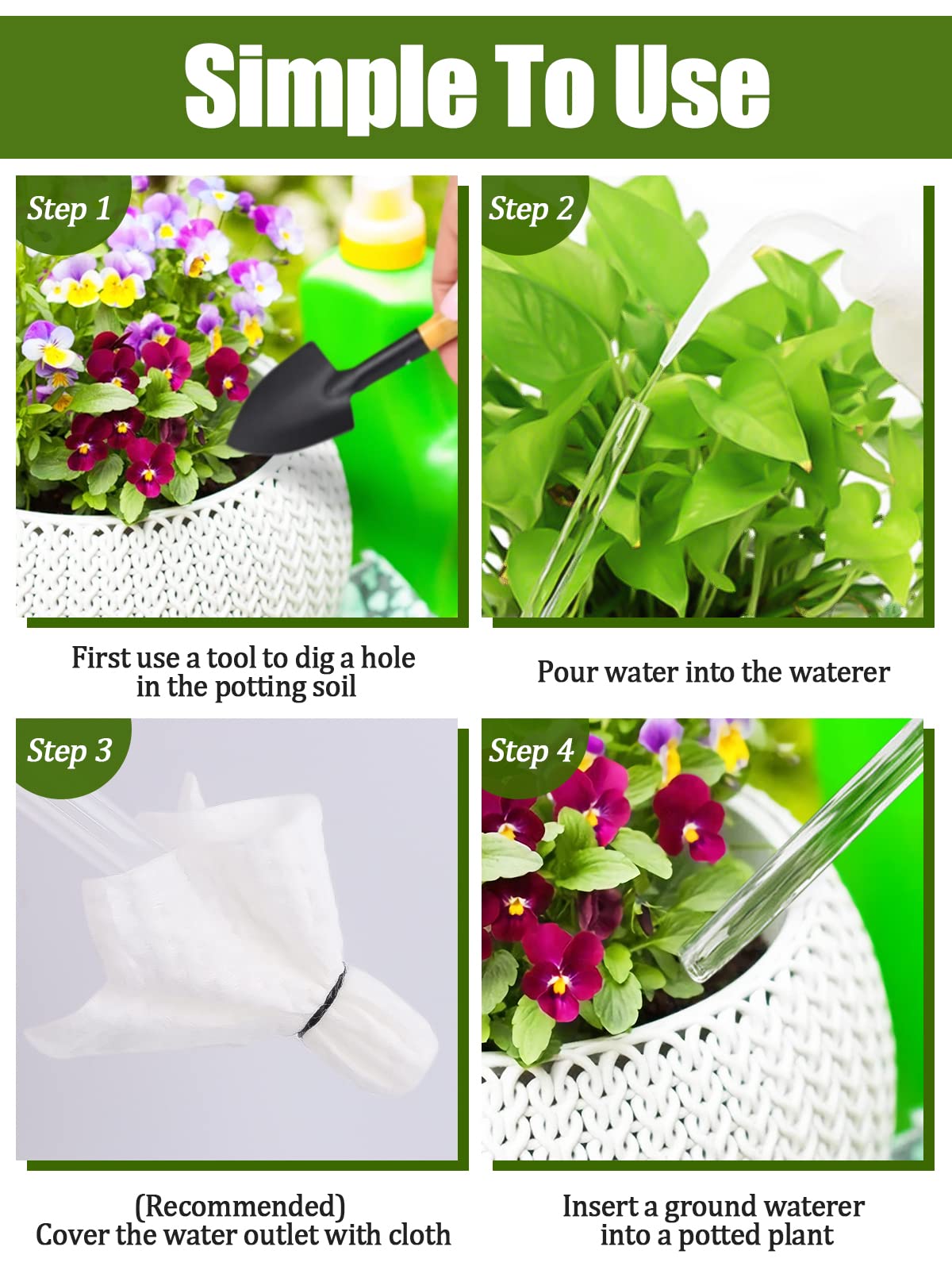 Simple To Use

Step 1

First use a tool to dig a hole in the potting soil

Step 2

Pour water into the waterer

Step 3

(Recommended)
Cover the water outlet with cloth

Step 4

Insert a ground waterer into a potted plant