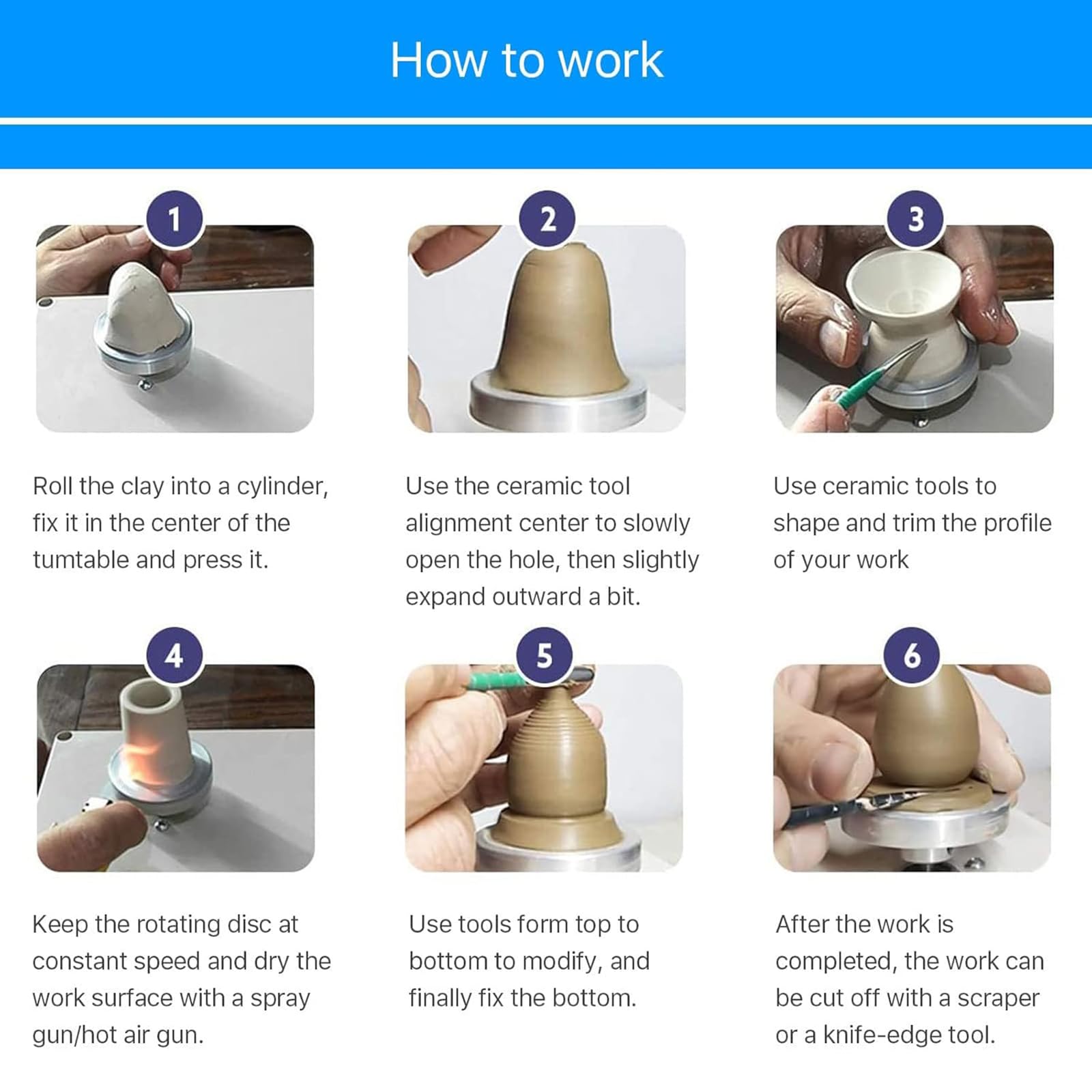 How to work

1

Roll the clay into a cylinder, fix it in the center of the tumtable and press it.

2

Use the ceramic tool alignment center to slowly open the hole, then slightly expand outward a bit.

3

Use ceramic tools to shape and trim the profile of your work

4

Keep the rotating disc at constant speed and dry the work surface with a spray gun/hot air gun.

5

Use tools form top to bottom to modify, and finally fix the bottom.

6

After the work is completed, the work can be cut off with a scraper or a knife-edge tool.