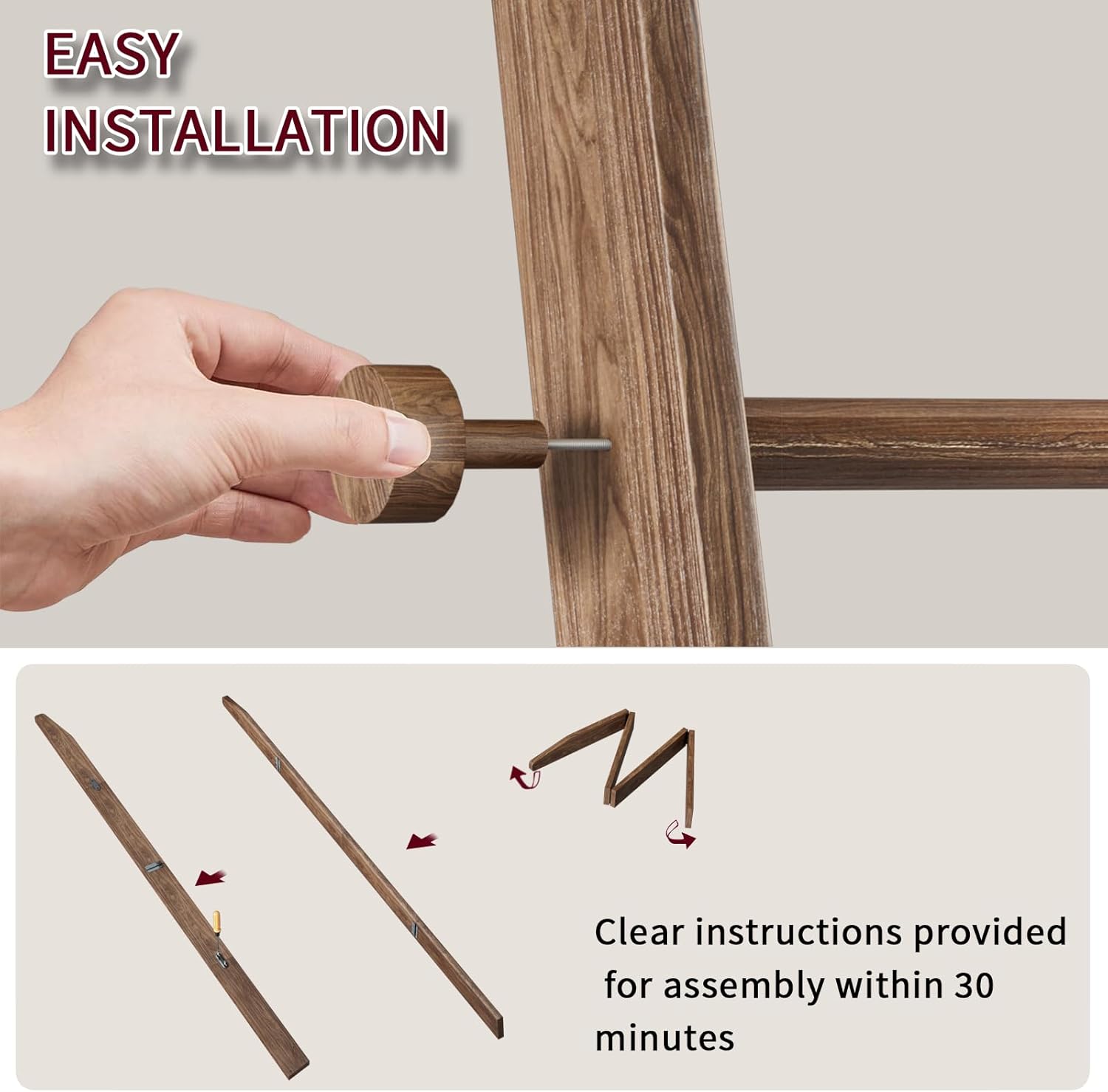 EASY INSTALLATION

Clear instructions provided for assembly within 30 minutes