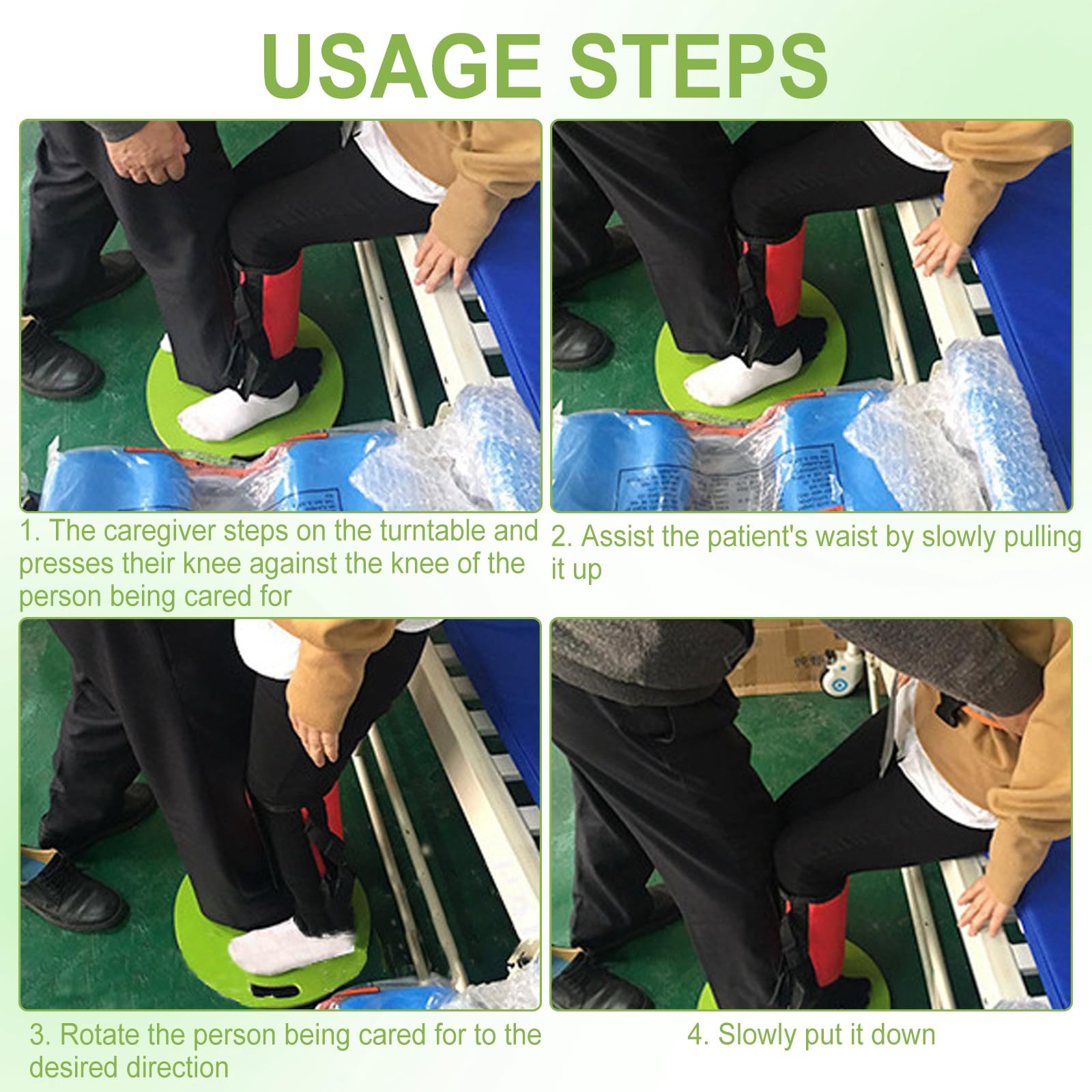 USAGE STEPS

1. The caregiver steps on the turntable and presses their knee against the knee of the person being cared for

2. Assist the patient's waist by slowly pulling it up

3. Rotate the person being cared for to the desired direction

4. Slowly put it down