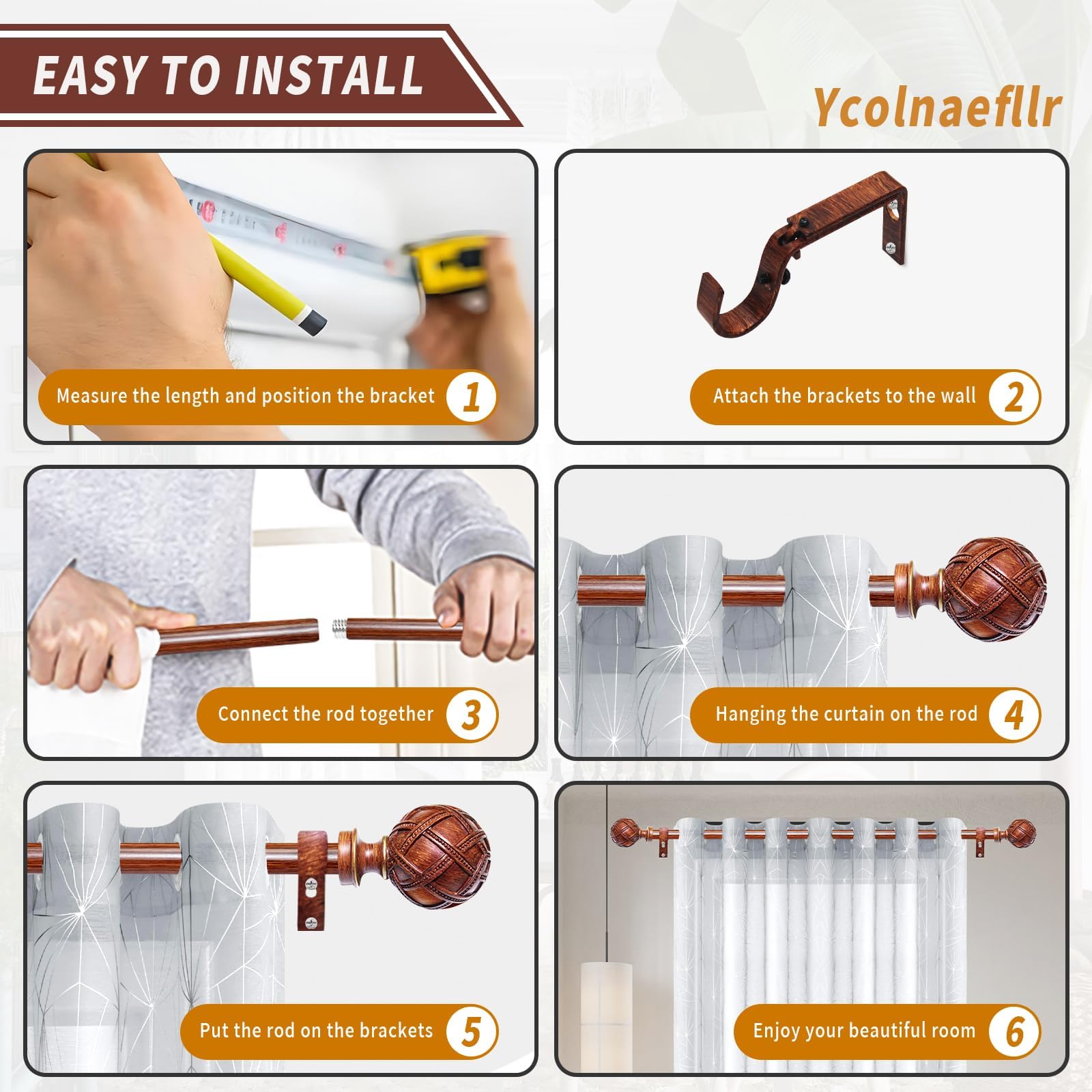 EASY TO INSTALL

Ycolnaefllr

Measure the length and position the bracket 1

Attach the brackets to the wall 2

Connect the rod together 3

Hanging the curtain on the rod 4

Put the rod on the brackets 5

Enjoy your beautiful room 6