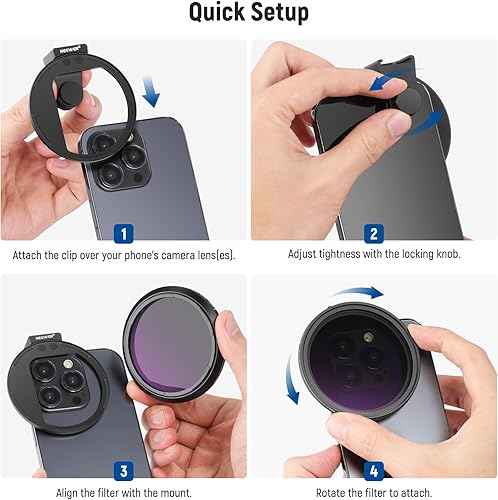 Quick Setup

NEEWER

1

Attach the clip over your phone's camera lens(es).

2

Adjust tightness with the locking knob.

NEEWER

3

Align the filter with the mount.

4

Rotate the filter to attach.