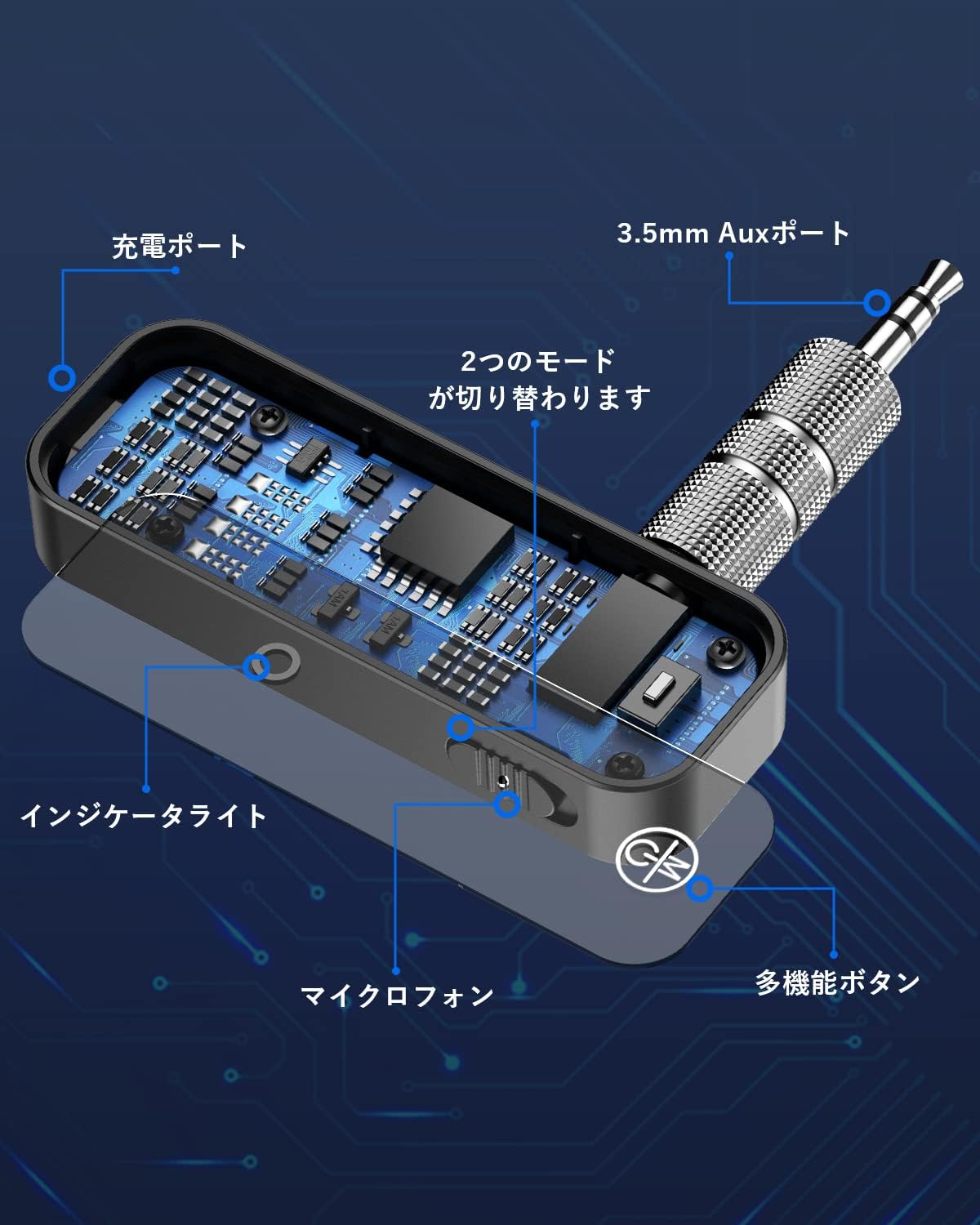 充電ポート

3.5mm Auxポート

2つのモード
が切り替わります

インジケータライト

マイクロフォン

多機能ボタン