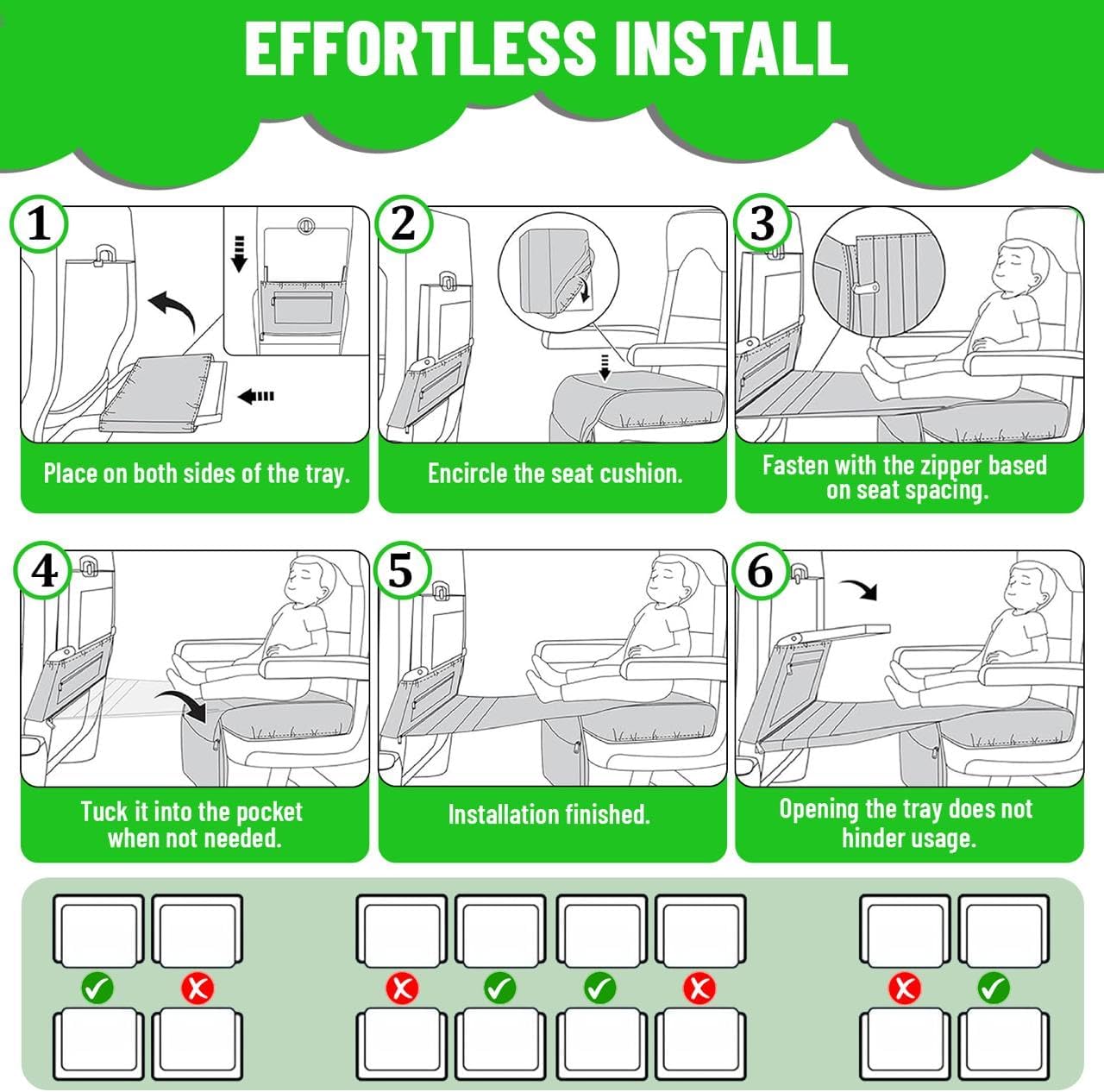 EFFORTLESS INSTALL

1

Place on both sides of the tray.

2

Encircle the seat cushion.

3

Fasten with the zipper based on seat spacing.

4

Tuck it into the pocket when not needed.

5

Installation finished.

6

Opening the tray does not hinder usage.