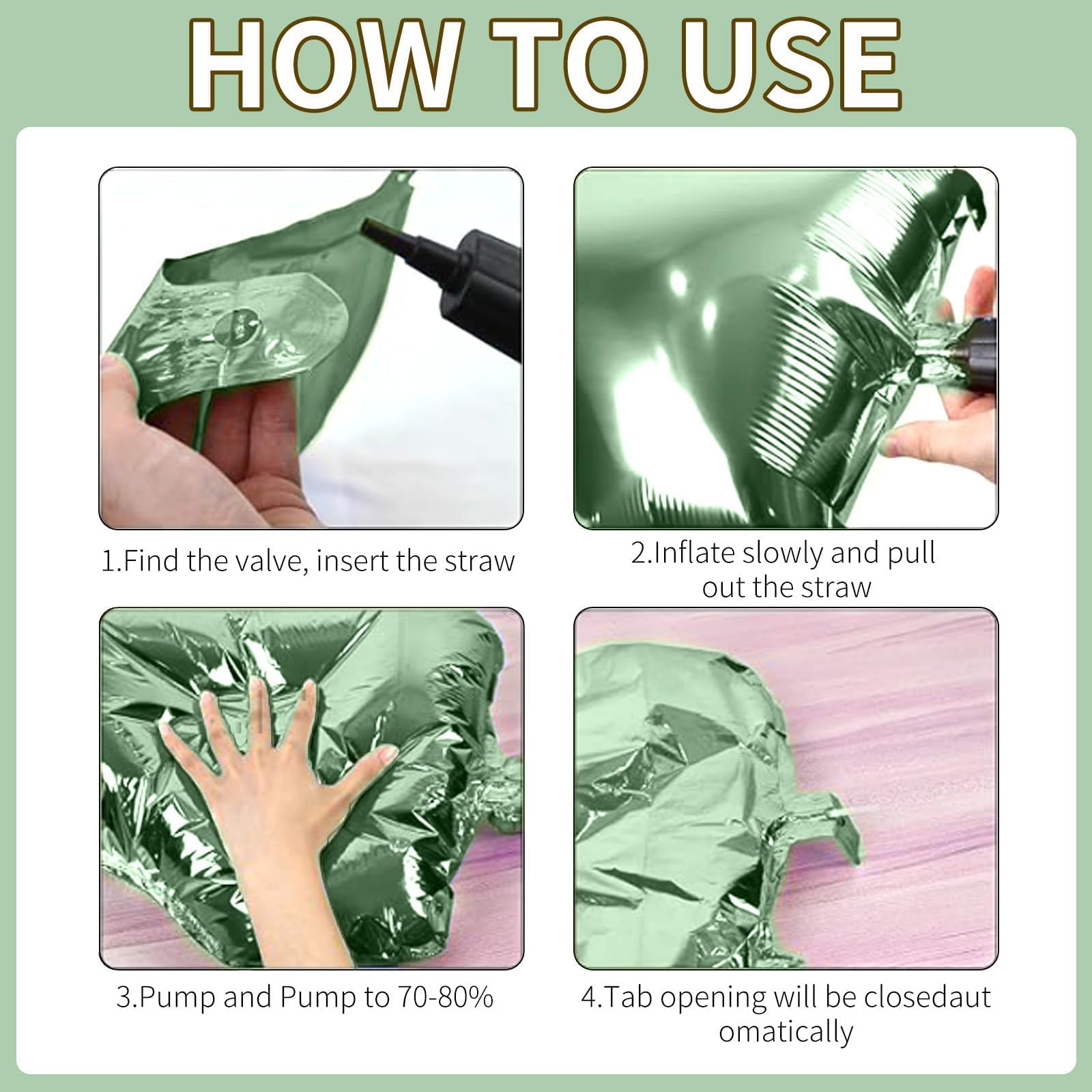 HOW TO USE

1.Find the valve, insert the straw

2.Inflate slowly and pull out the straw

3.Pump and Pump to 70-80%

4.Tab opening will be closedaut omatically