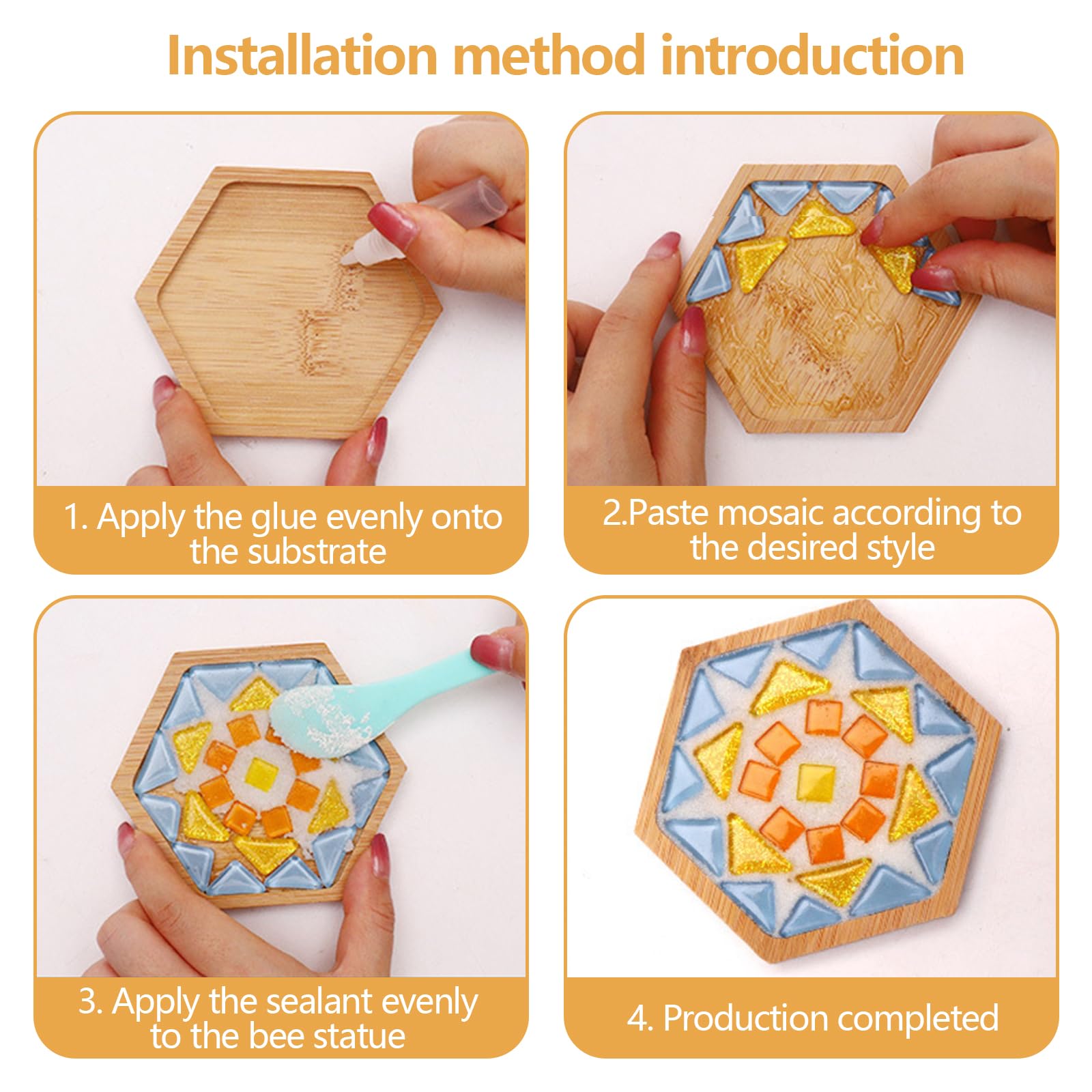 Installation method introduction

1. Apply the glue evenly onto the substrate

2.Paste mosaic according to the desired style

3. Apply the sealant evenly to the bee statue

4. Production completed