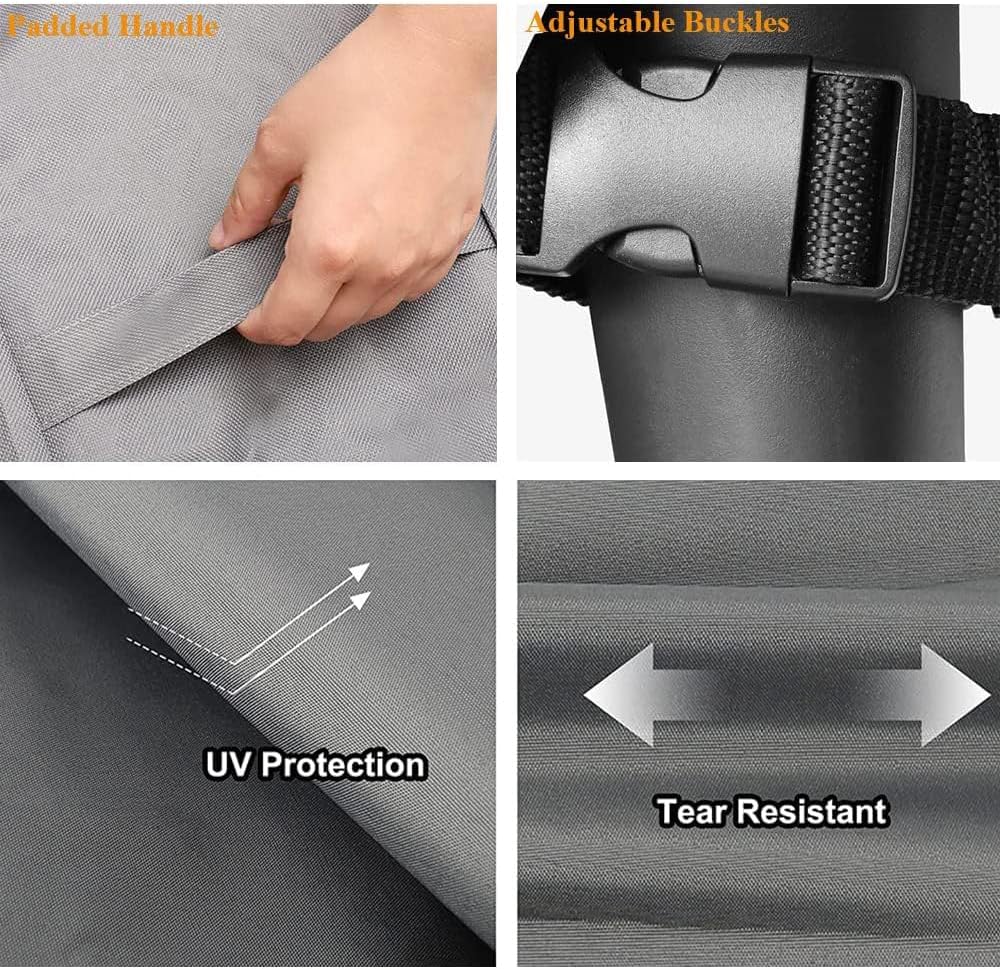 Padded Handle

Adjustable Buckles

UV Protection

Tear Resistant