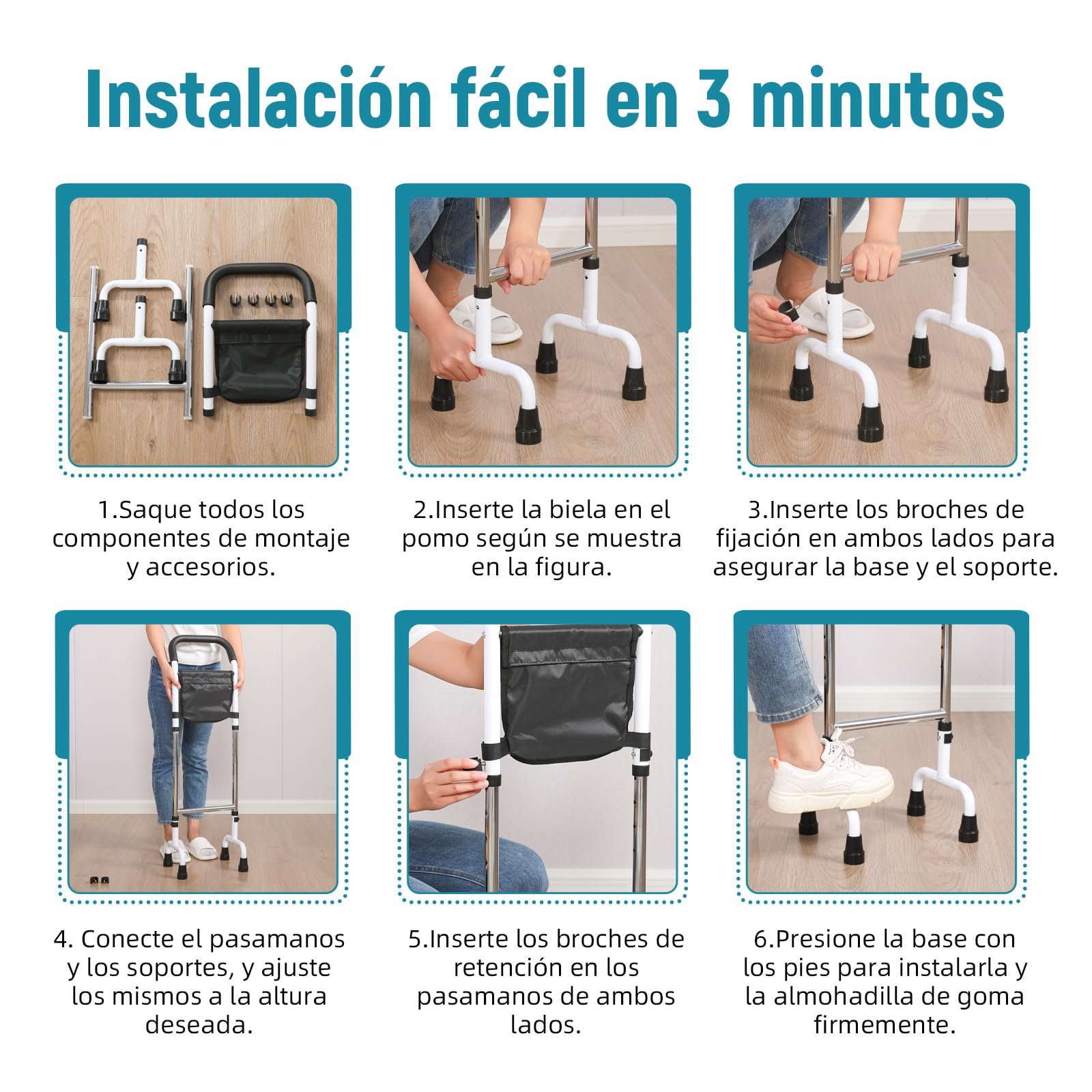 Instalación fácil en 3 minutos

1.Saque todos los componentes de montaje y accesorios.

2.Inserte la biela en el pomo según se muestra en la figura.

3.Inserte los broches de fijación en ambos lados para asegurar la base y el soporte.

4. Conecte el pasamanos y los soportes, y ajuste los mismos a la altura deseada.

5.Inserte los broches de retención en los pasamanos de ambos lados.

6.Presione la base con los pies para instalarla y la almohadilla de goma firmemente.