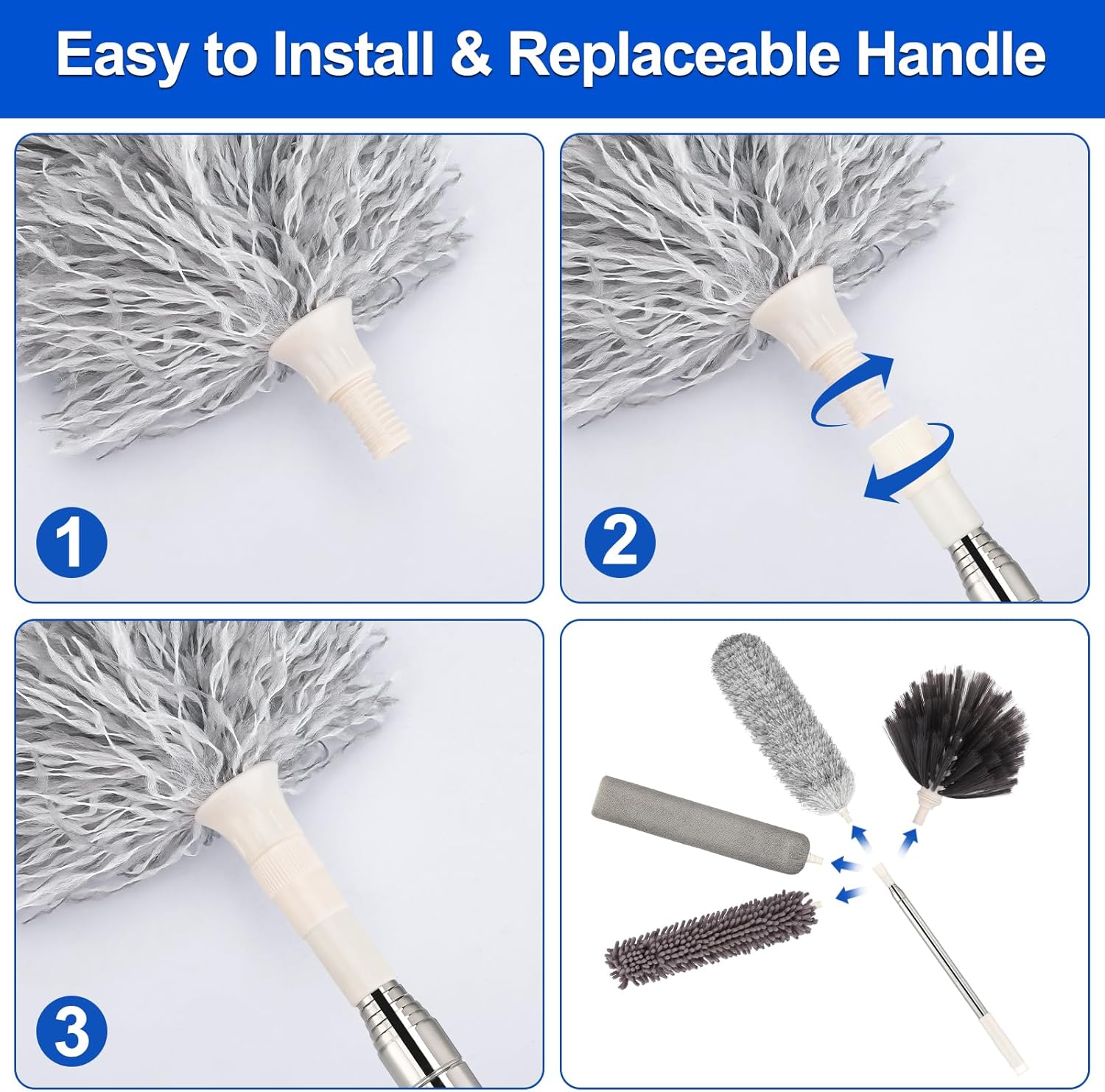 Easy to Install & Replaceable Handle

1

2

3