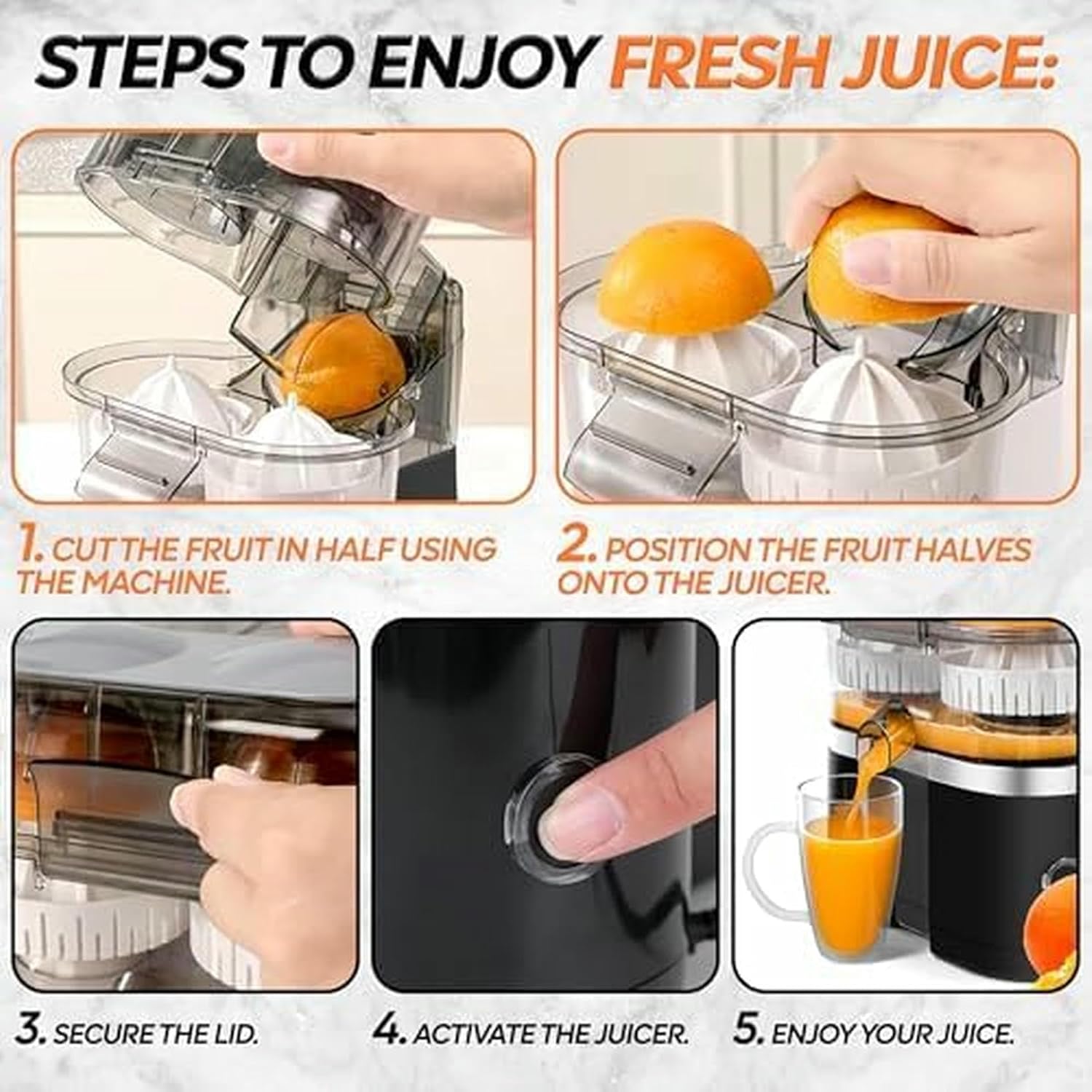 STEPS TO ENJOY FRESH JUICE:

1. CUT THE FRUIT IN HALF USING THE MACHINE.

2. POSITION THE FRUIT HALVES ONTO THE JUICER.

3. SECURE THE LID.

4. ACTIVATE THE JUICER.

5. ENJOY YOUR JUICE.