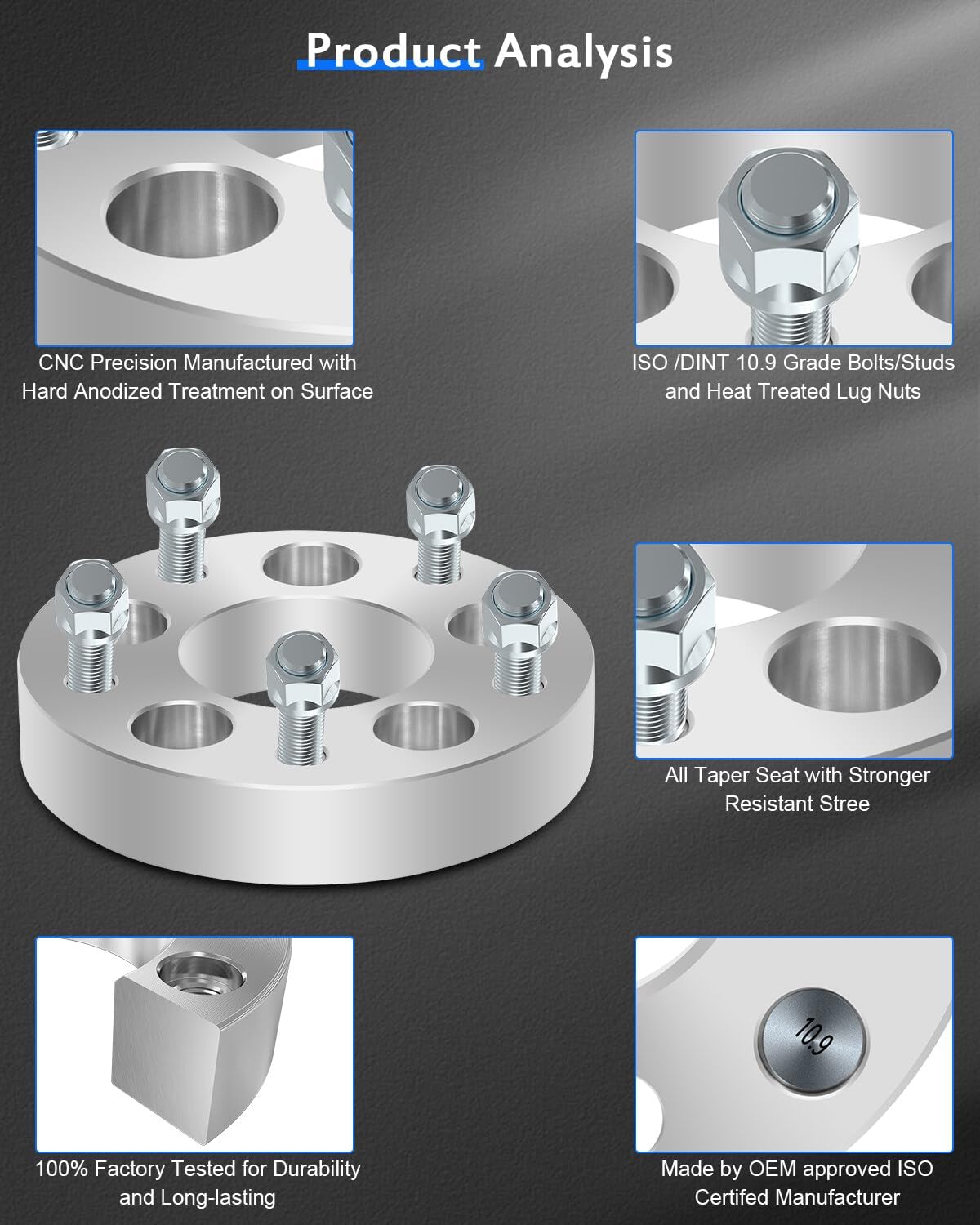 Product Analysis

CNC Precision Manufactured with Hard Anodized Treatment on Surface

ISO /DINT 10.9 Grade Bolts/Studs and Heat Treated Lug Nuts

All Taper Seat with Stronger Resistant Stree

100% Factory Tested for Durability and Long-lasting

10.9

Made by OEM approved ISO Certifed Manufacturer