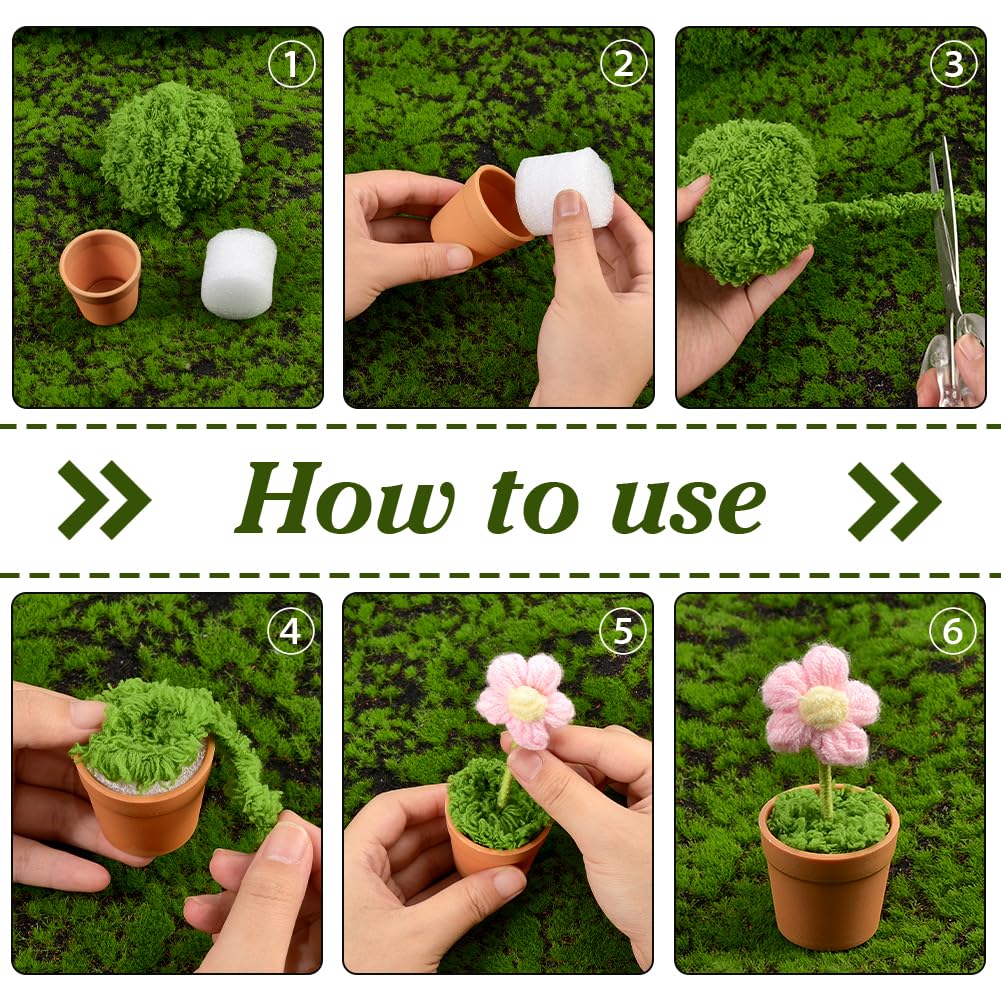 1
2
3
How to use
4
5
6