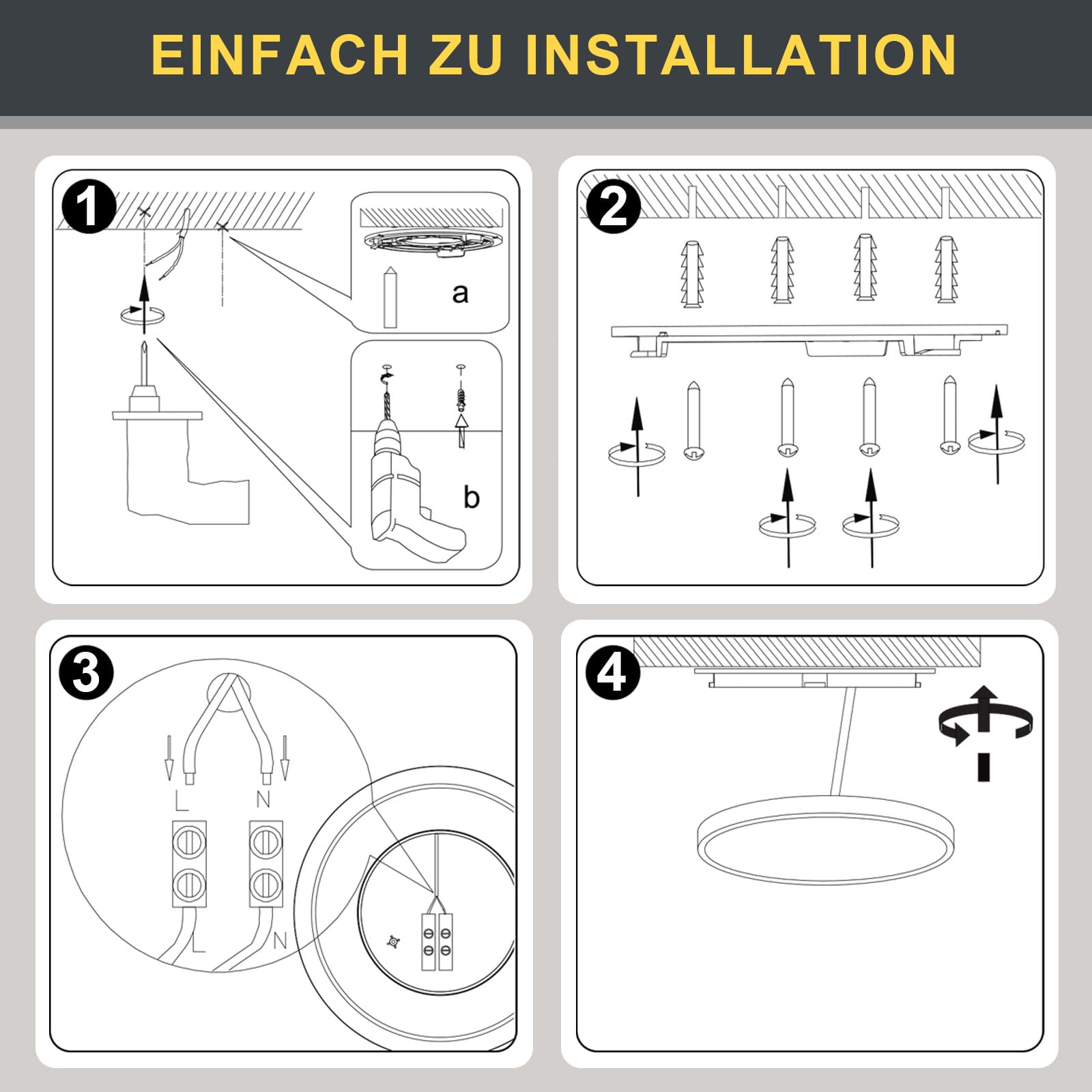 EINFACH ZU INSTALLATION

1

a

b

2

3

L

N

L

N

4