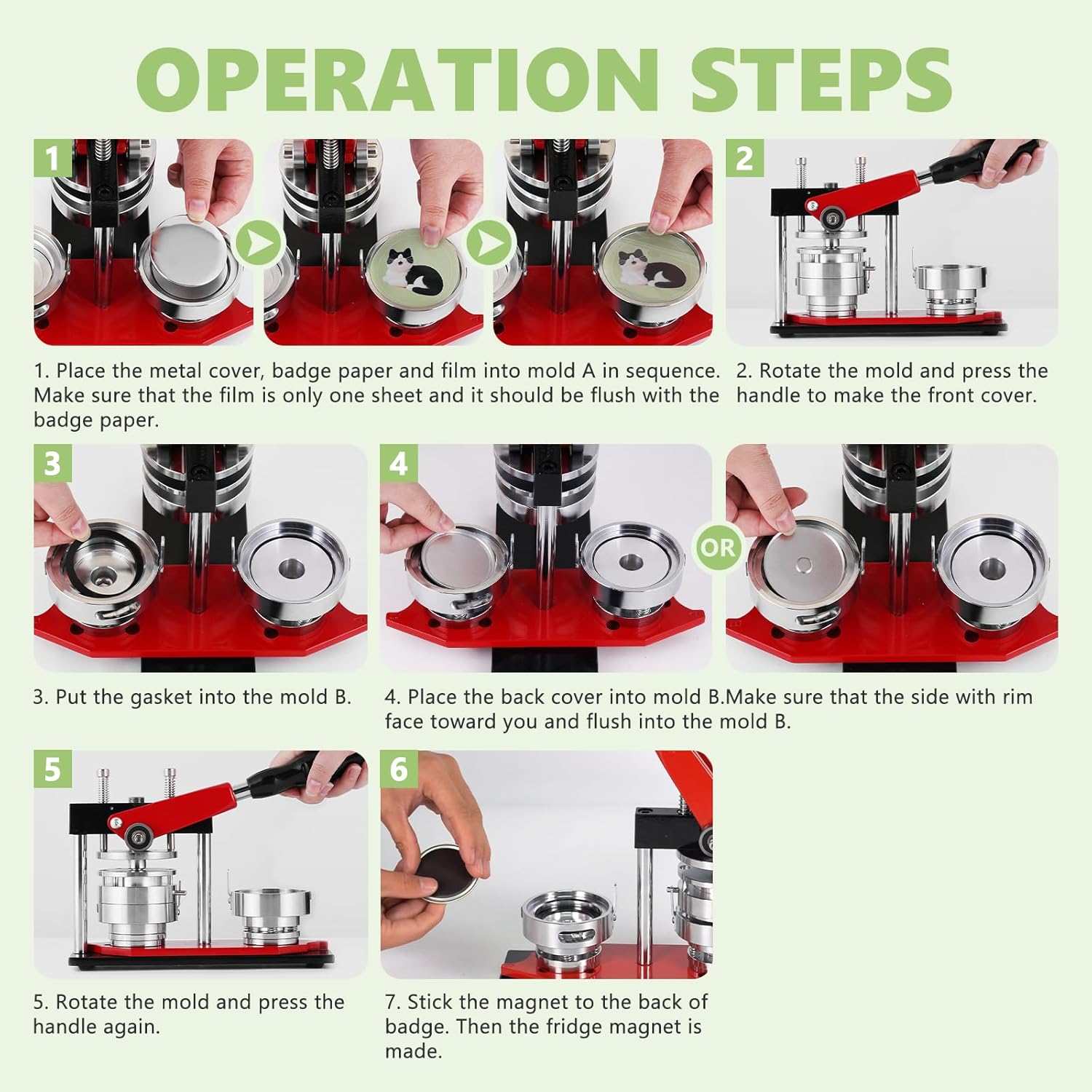 OPERATION STEPS

1

2

1. Place the metal cover, badge paper and film into mold A in sequence. Make sure that the film is only one sheet and it should be flush with the badge paper.

2. Rotate the mold and press the handle to make the front cover.

3

4

OR

3. Put the gasket into the mold B.

4. Place the back cover into mold B.Make sure that the side with rim face toward you and flush into the mold B.

5

6

5. Rotate the mold and press the handle again.

7. Stick the magnet to the back of badge. Then the fridge magnet is made.