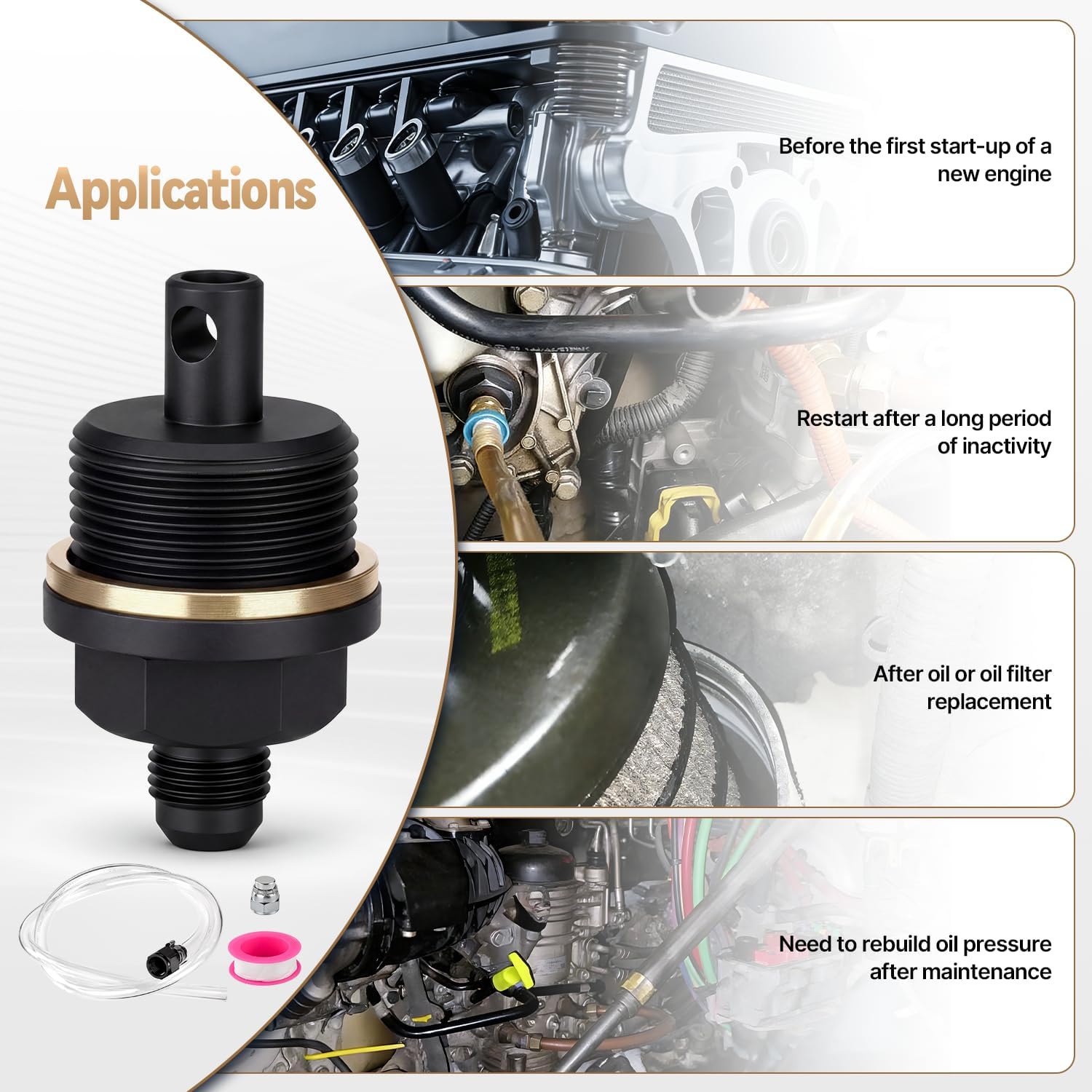 Applications

Before the first start-up of a new engine

Restart after a long period of inactivity

After oil or oil filter replacement

Need to rebuild oil pressure after maintenance