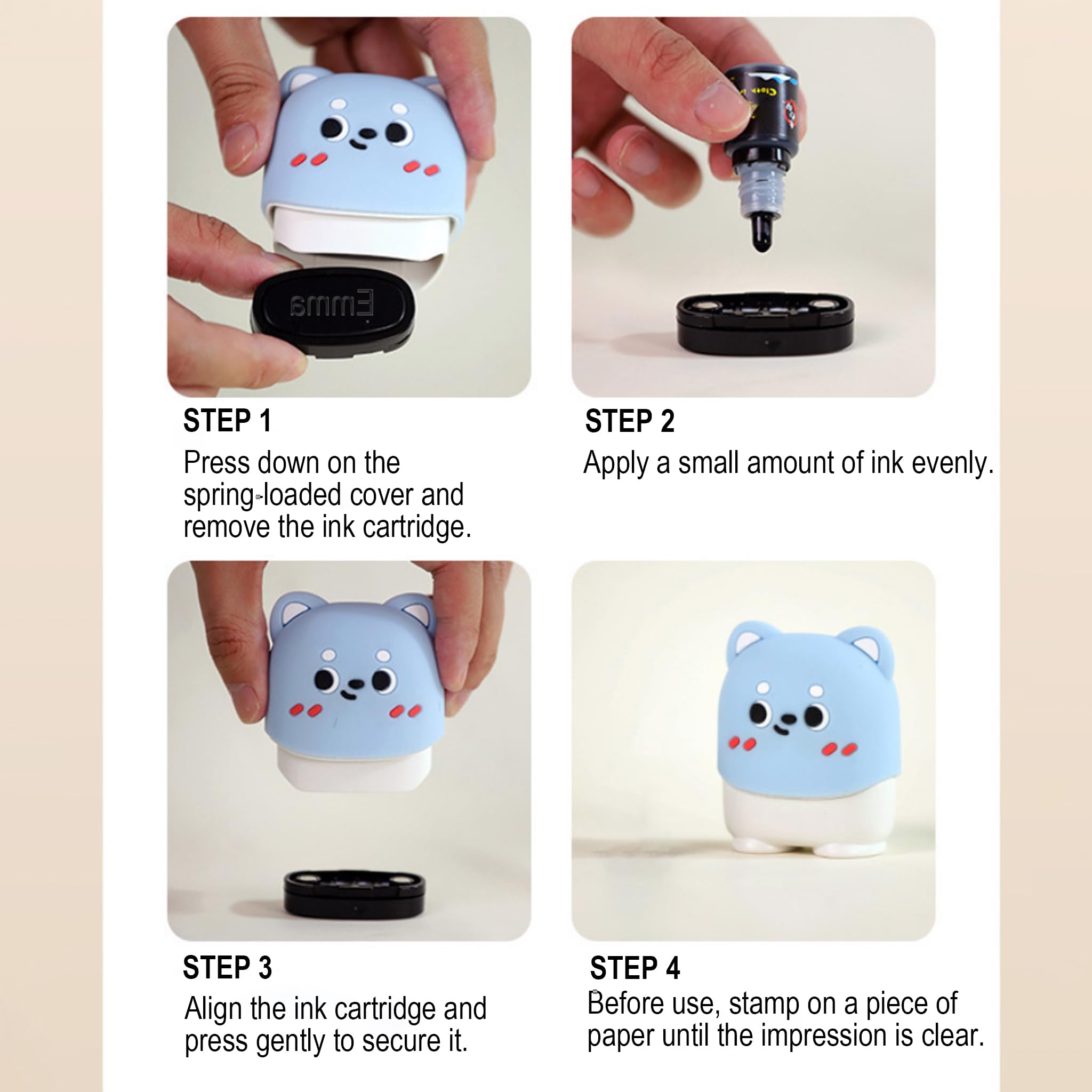 Emma

STEP 1
Press down on the spring-loaded cover and remove the ink cartridge.

STEP 2
Apply a small amount of ink evenly.

STEP 3
Align the ink cartridge and press gently to secure it.

STEP 4
Before use, stamp on a piece of paper until the impression is clear.