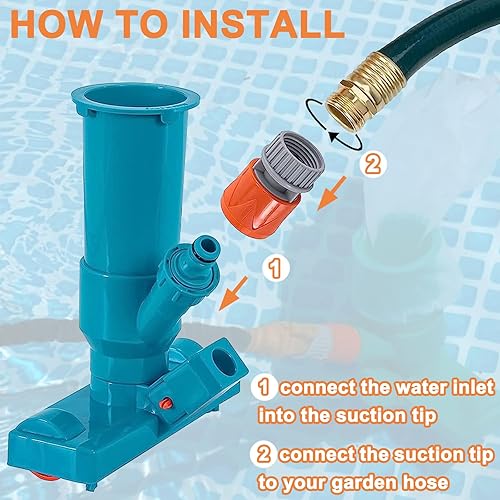 HOW TO INSTALL

2

1

1 connect the water inlet into the suction tip

2 connect the suction tip to your garden hose