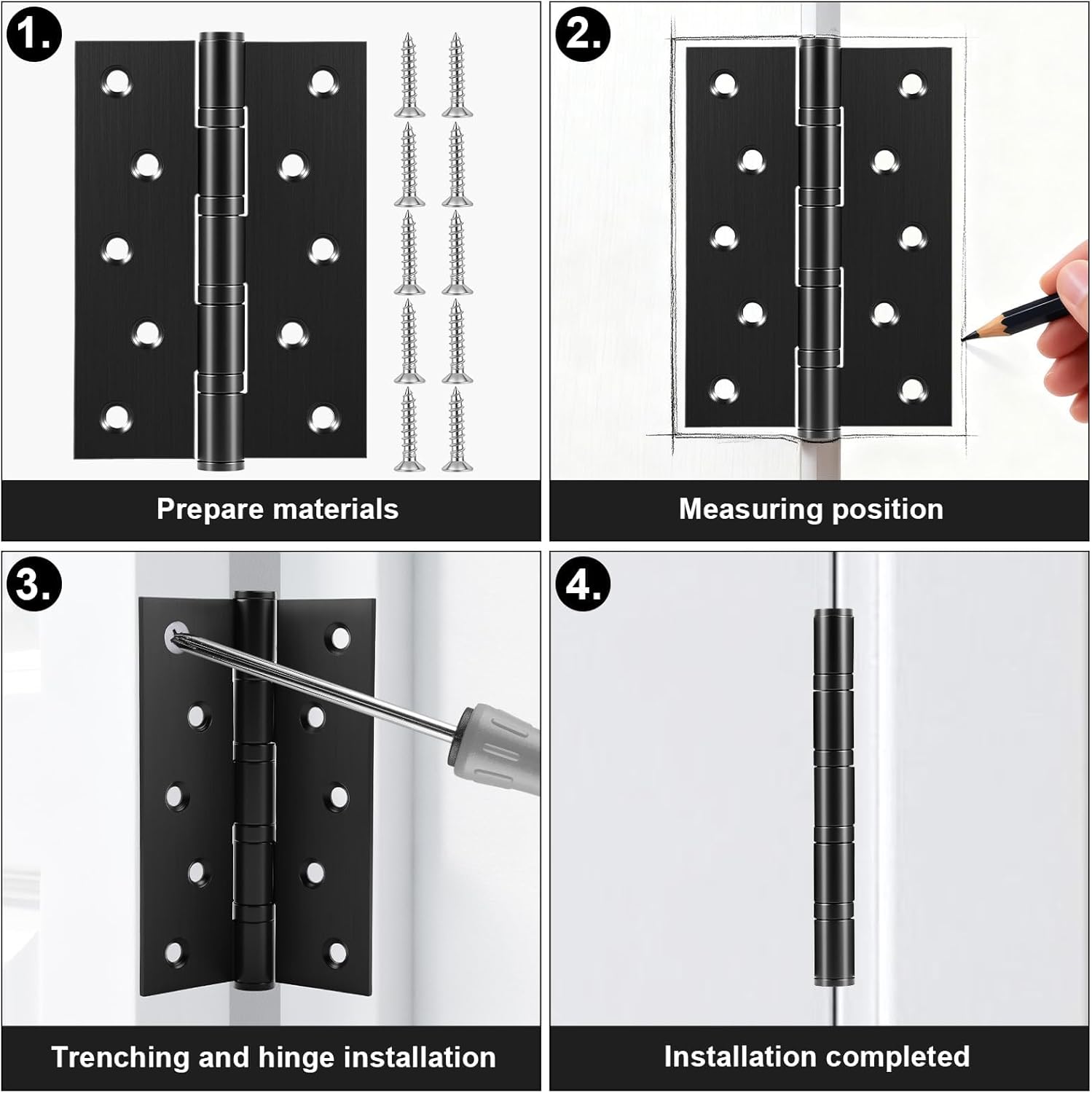 1.

Prepare materials

2.

Measuring position

3.

Trenching and hinge installation

4.

Installation completed