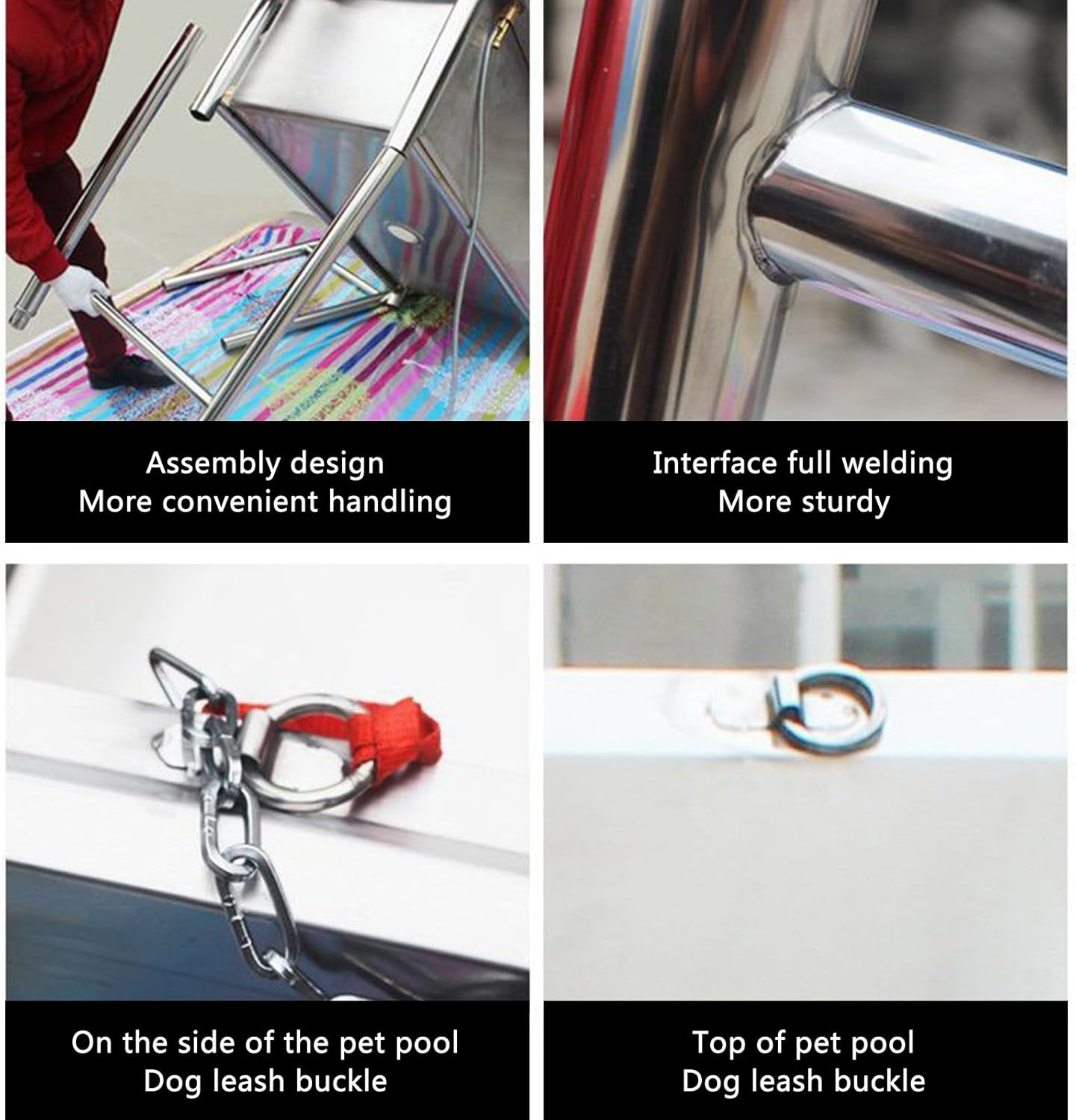 Assembly design
More convenient handling

Interface full welding
More sturdy

On the side of the pet pool
Dog leash buckle

Top of pet pool
Dog leash buckle