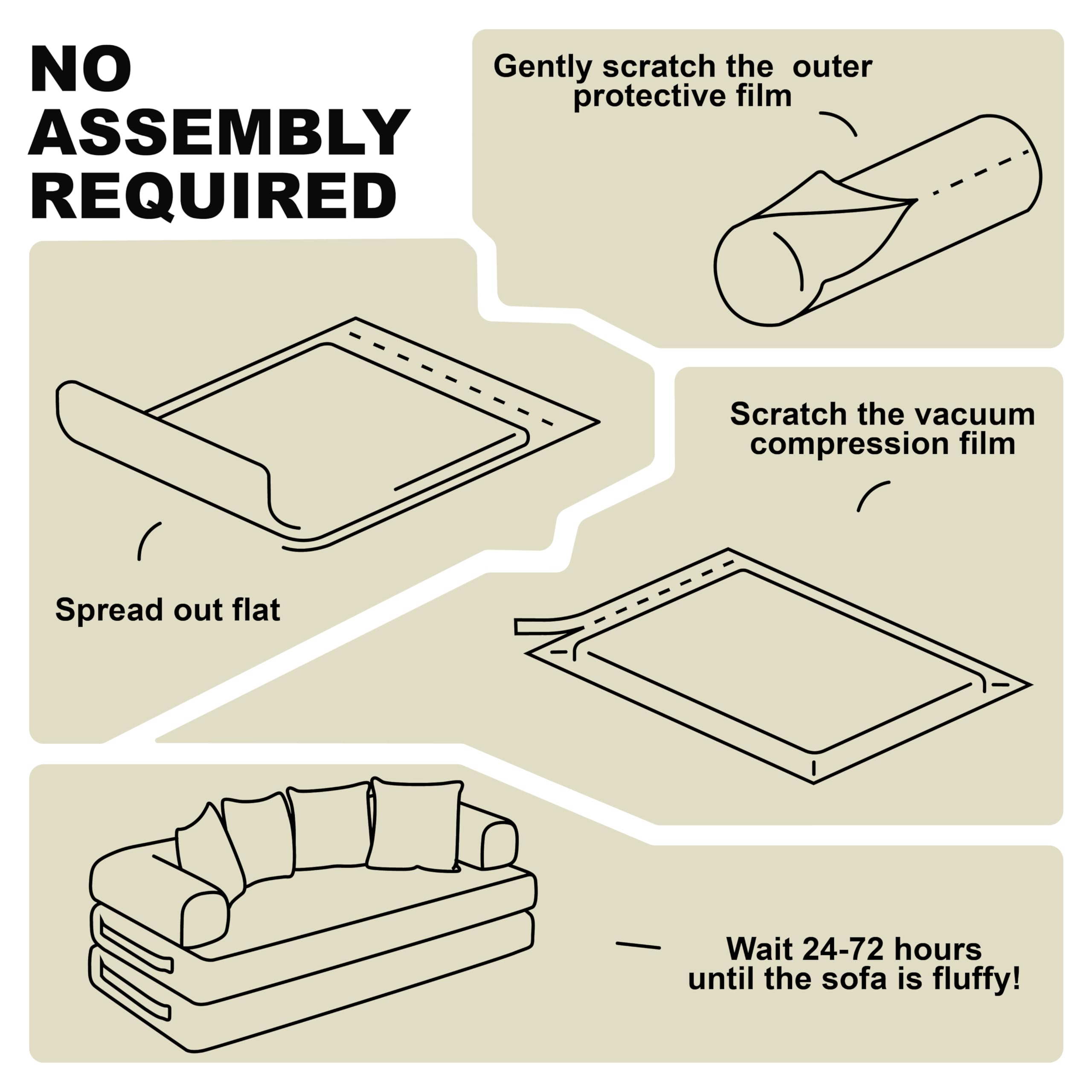 NO ASSEMBLY REQUIRED

Gently scratch the outer protective film

Spread out flat

Scratch the vacuum compression film

Wait 24-72 hours until the sofa is fluffy!